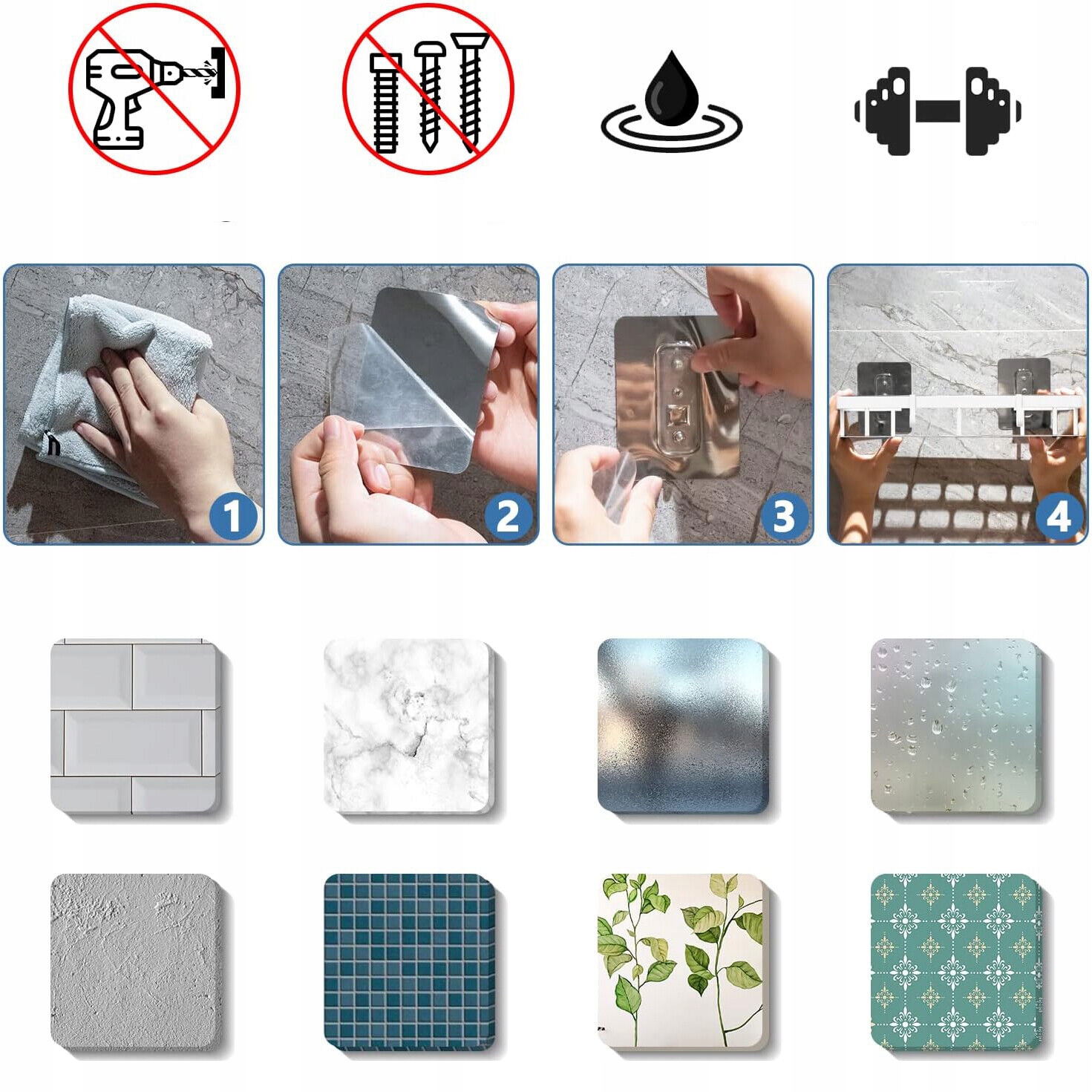 1

2

3

4