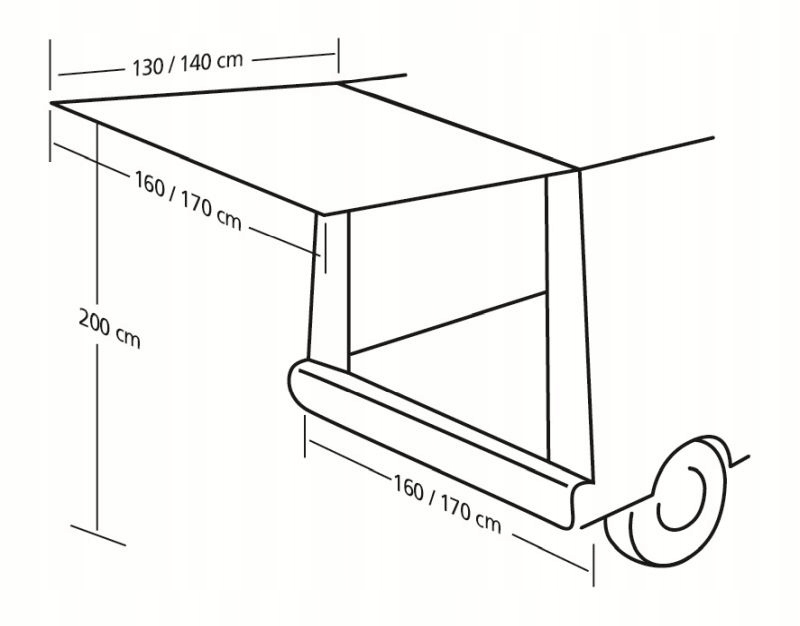 130 / 140 cm

160 / 170 cm

200 cm

160 / 170 cm