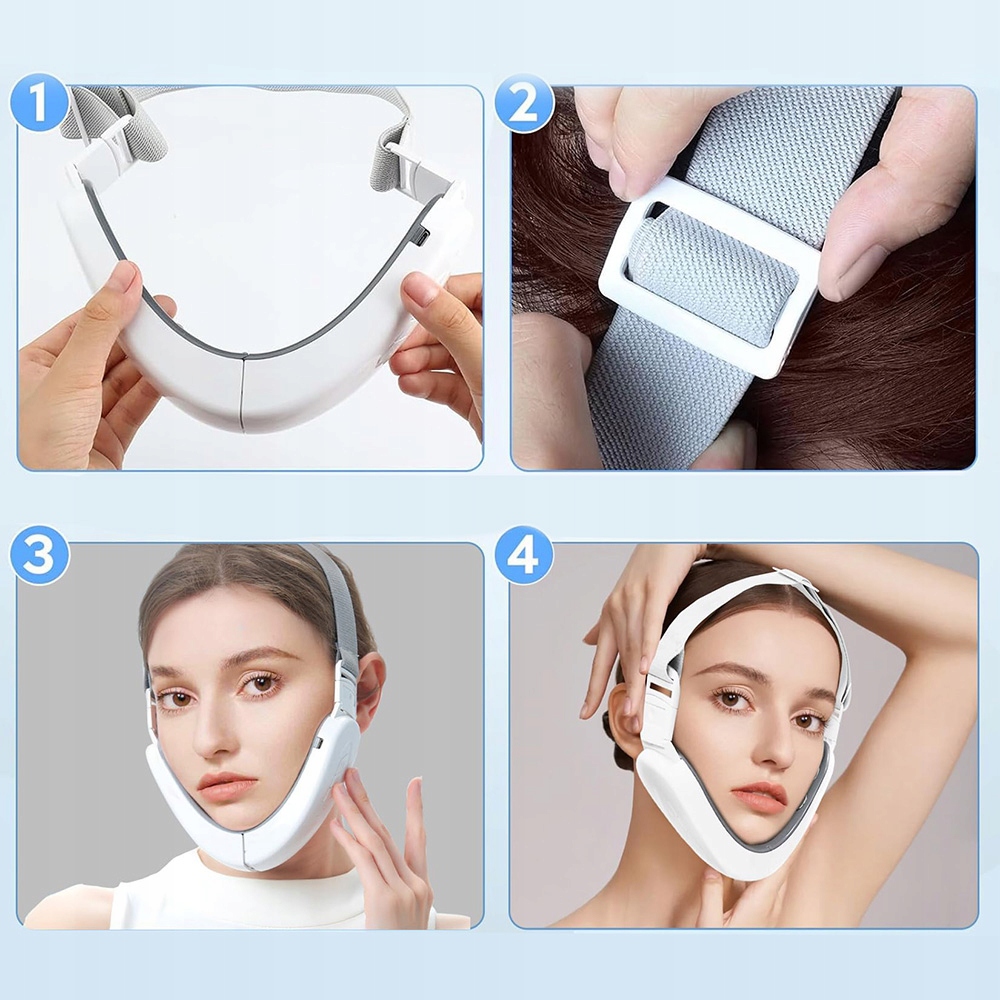 1

2

3

4