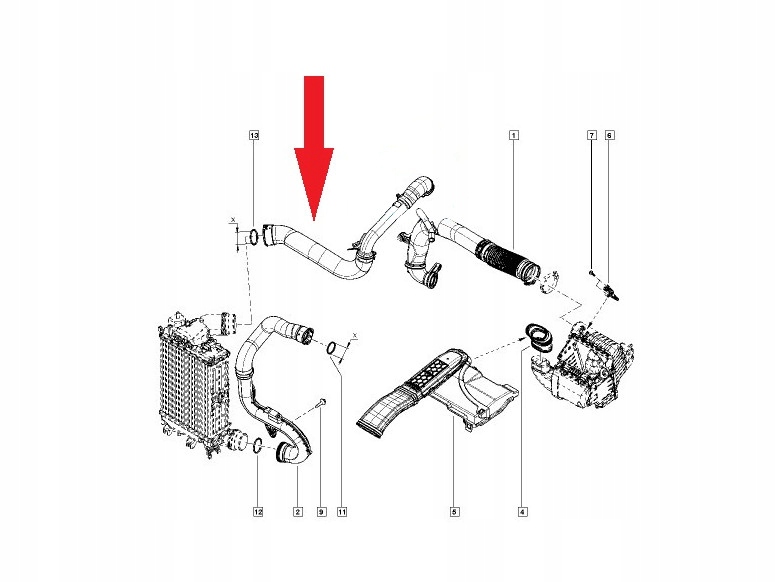 13
1
7
6
x
x
12
2
9
11
5
4