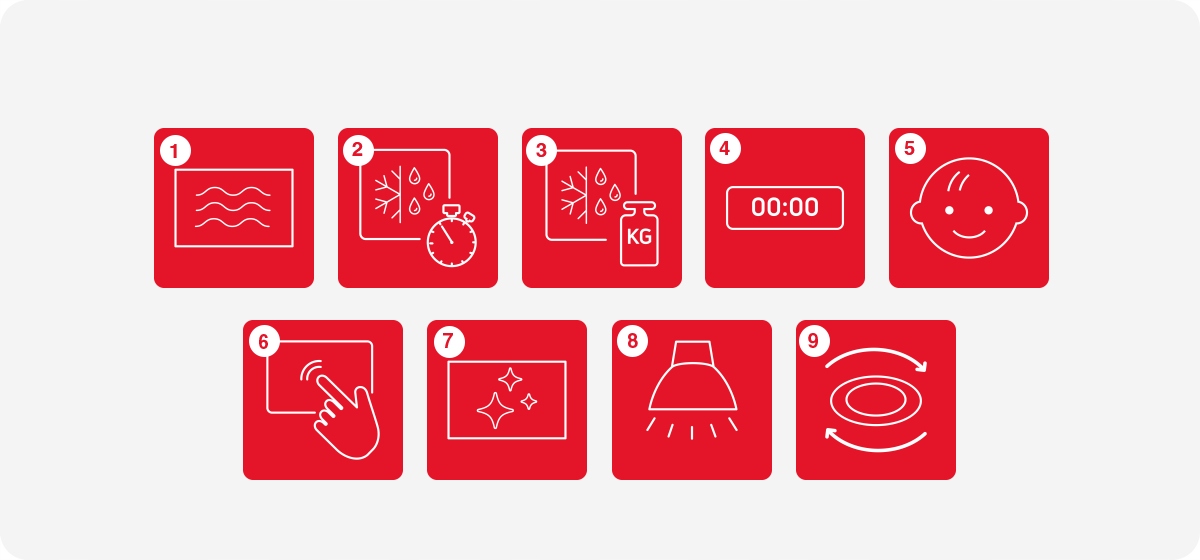 1
2
3
KG
4
00:00
5
6
7
8
9