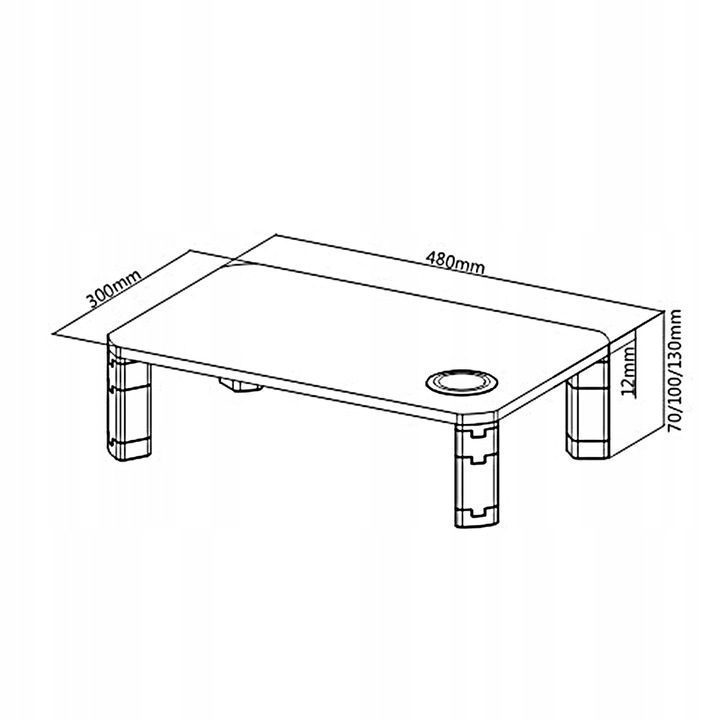 300mm
480mm
12mm
70/100/130mm