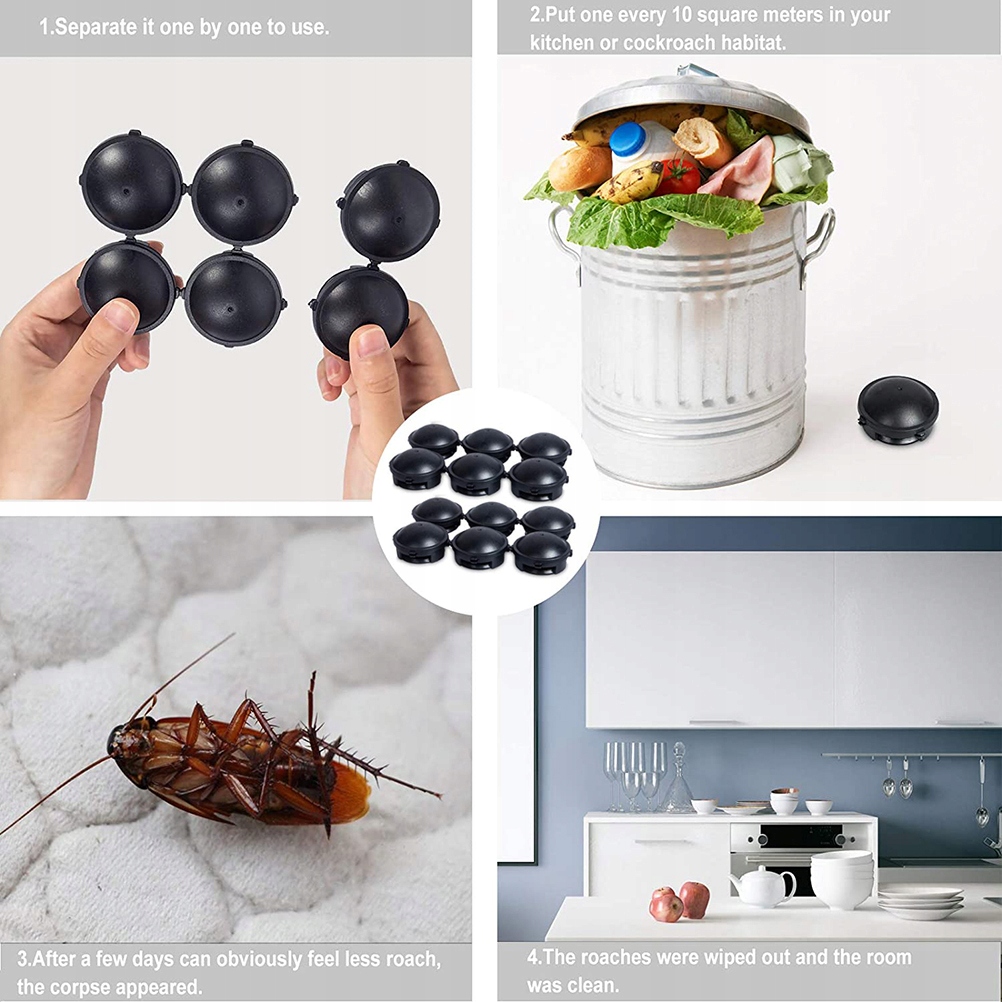 1.Separate it one by one to use.

2.Put one every 10 square meters in your kitchen or cockroach habitat.

3.After a few days can obviously feel less roach, the corpse appeared.

4.The roaches were wiped out and the room was clean.