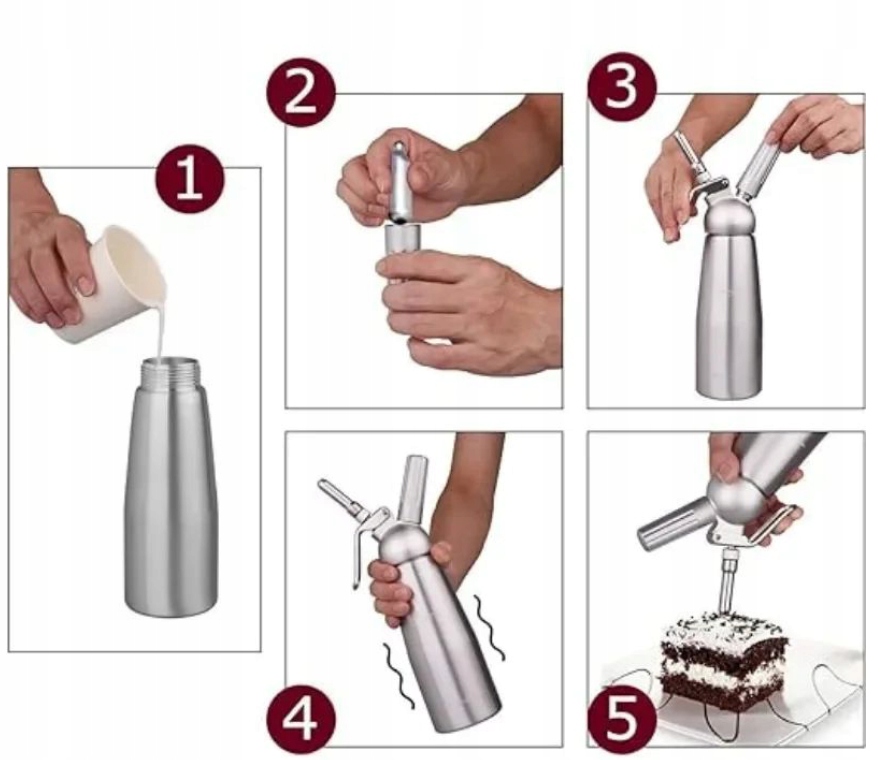 1

2

3

4

5