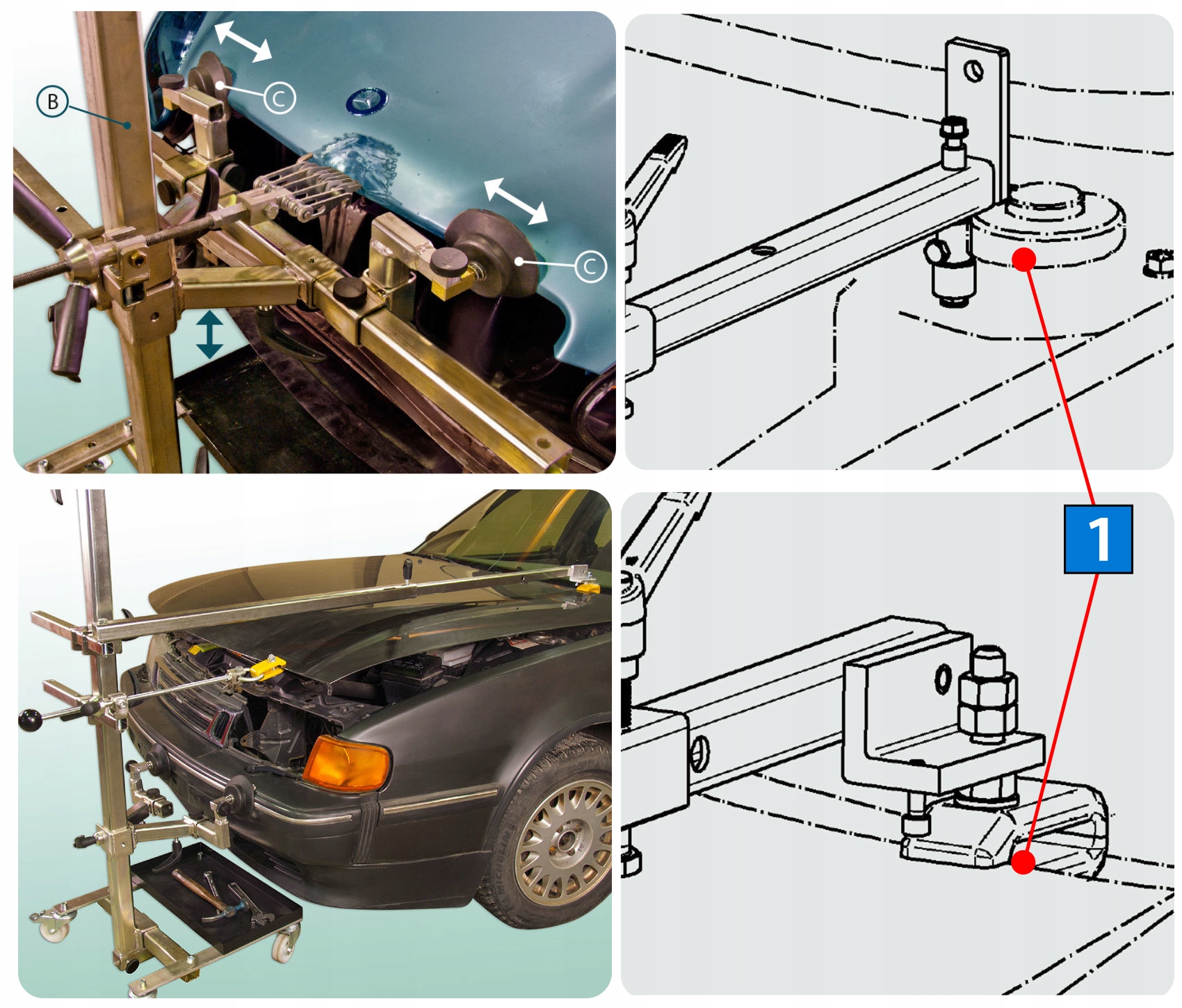 B
C
C
1