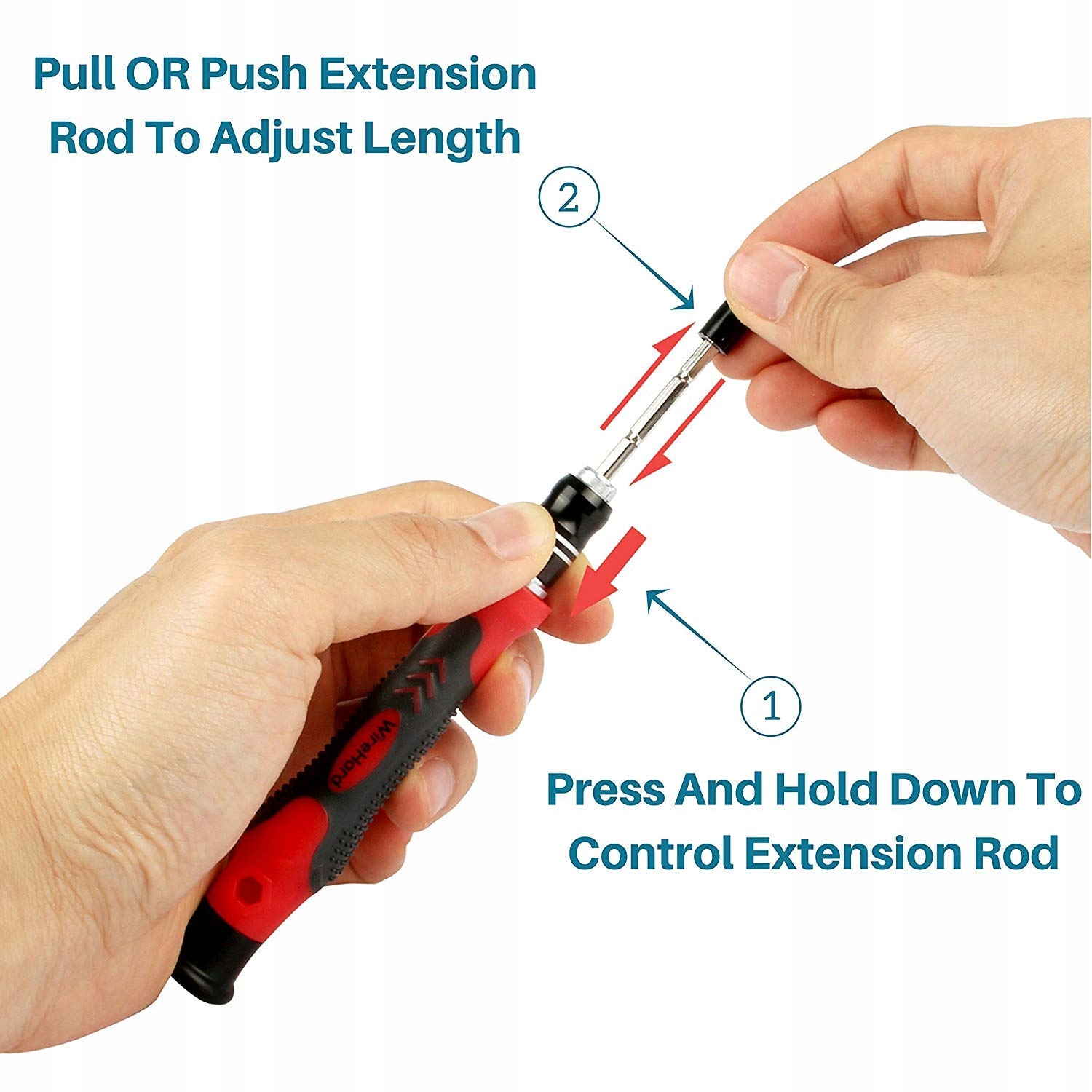 Pull OR Push Extension Rod To Adjust Length

2

WireHard

1

Press And Hold Down To Control Extension Rod