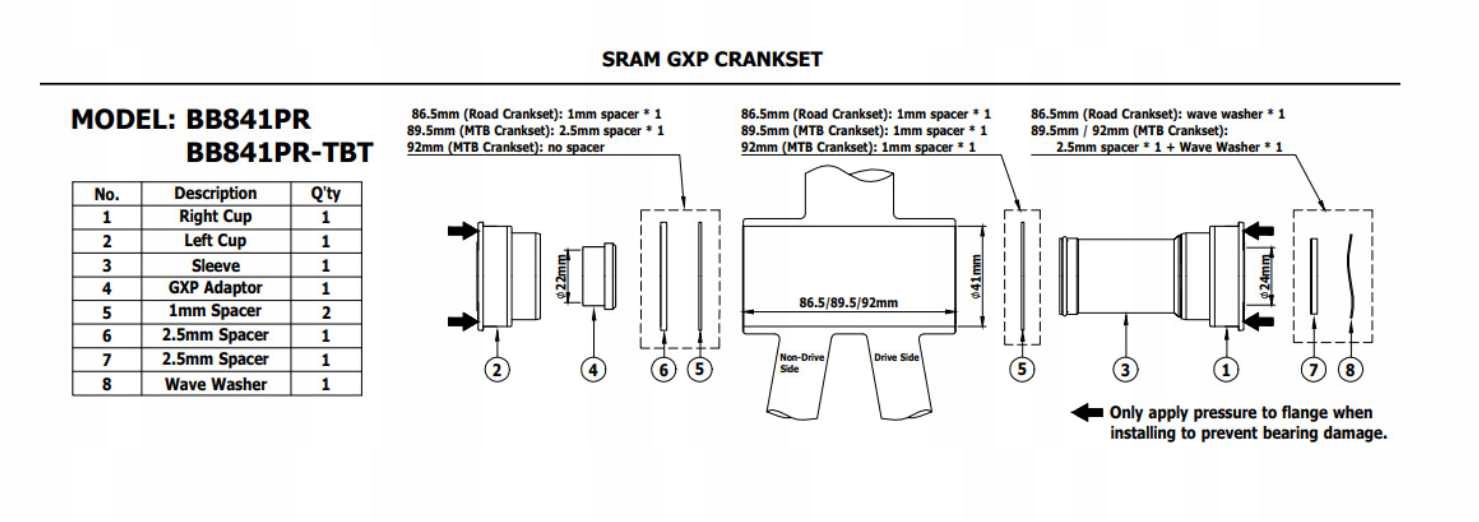 SRAM GXP CRANKSET

MODEL: BB841PR
BB841PR-TBT

| No. | Description | Q'ty |
|---|---|---|
| 1 | Right Cup | 1 |
| 2 | Left Cup | 1 |
| 3 | Sleeve | 1 |
| 4 | GXP Adaptor | 1 |
| 5 | 1mm Spacer | 2 |
| 6 | 2.5mm Spacer | 1 |
| 7 | 2.5mm Spacer | 1 |
| 8 | Wave Washer | 1 |

86.5mm (Road Crankset): 1mm spacer * 1
89.5mm (MTB Crankset): 2.5mm spacer * 1
92mm (MTB Crankset): no spacer

86.5mm (Road Crankset): 1mm spacer * 1
89.5mm (MTB Crankset): 1mm spacer * 1
92mm (MTB Crankset): 1mm spacer * 1

86.5mm (Road Crankset): wave washer * 1
89.5mm / 92mm (MTB Crankset):
2.5mm spacer * 1 + Wave Washer * 1

$\phi$22mm

86.5/89.5/92mm

$\phi$41mm

$\phi$24mm

Non-Drive Side

Drive Side

2 4 6 5 5 3 1 7 8

Only apply pressure to flange when installing to prevent bearing damage.