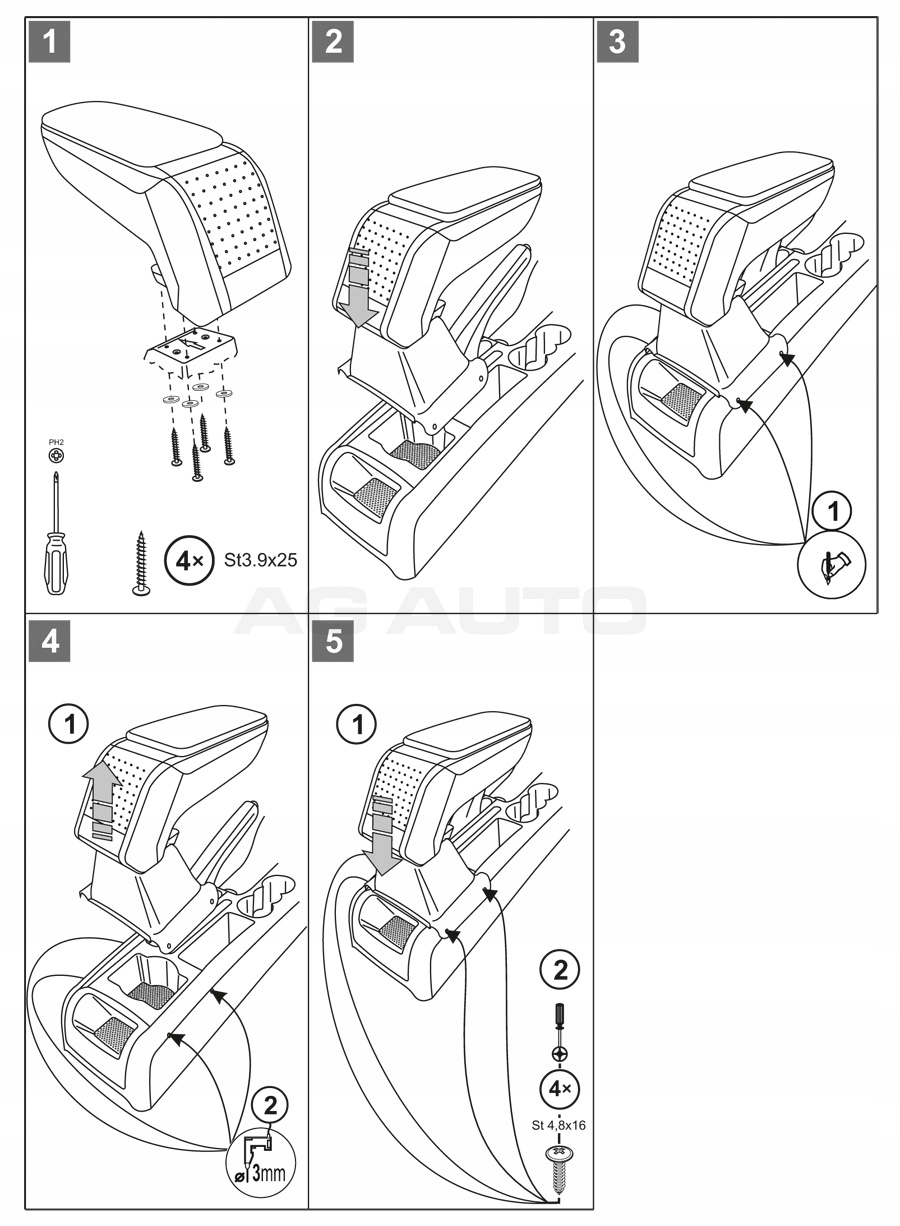 1

PH2

4× St3.9x25

2

3

1

AG AUTO

4

1

2

ø 3mm

5

1

2

4×

St 4,8x16