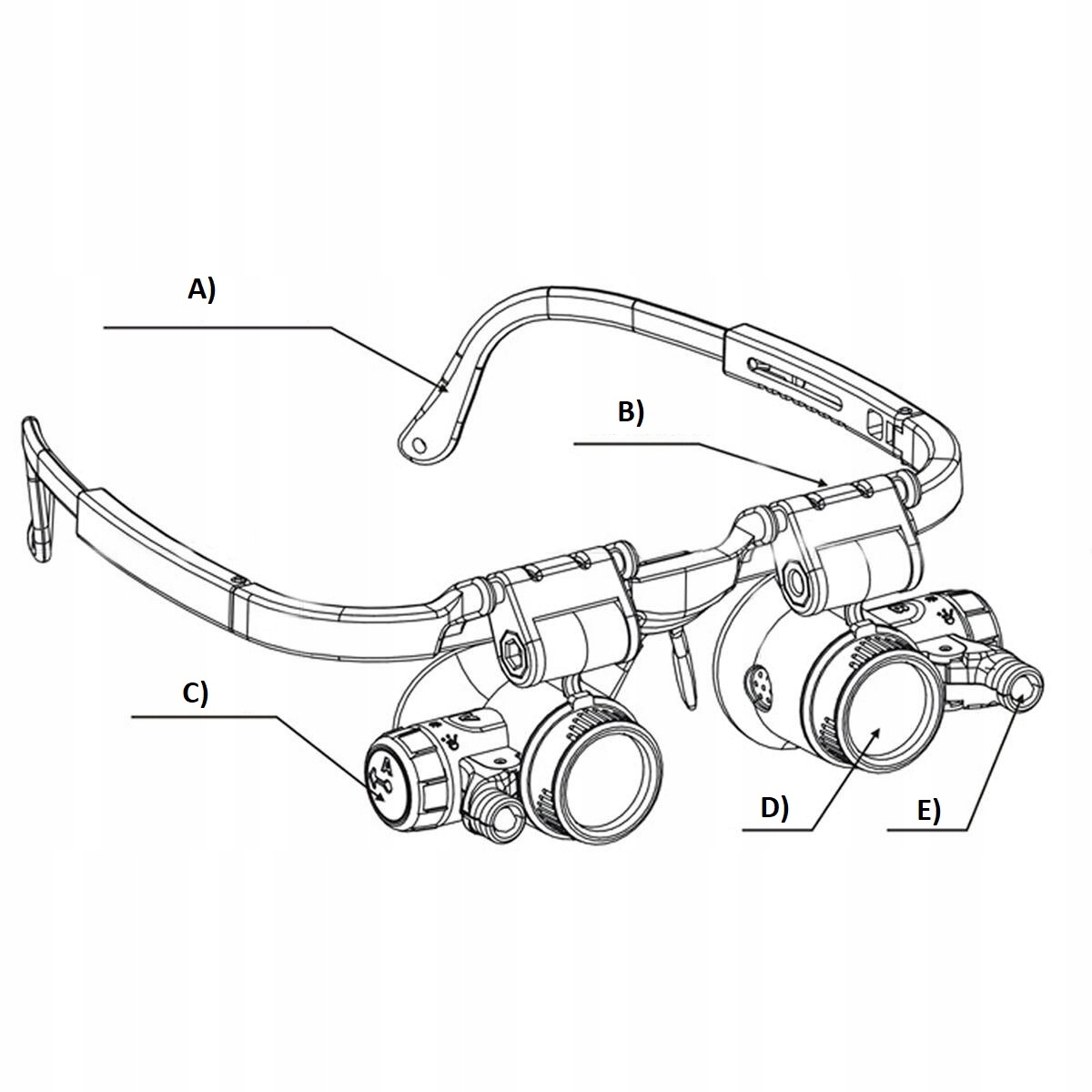 A)

B)

C)

A

D)

E)