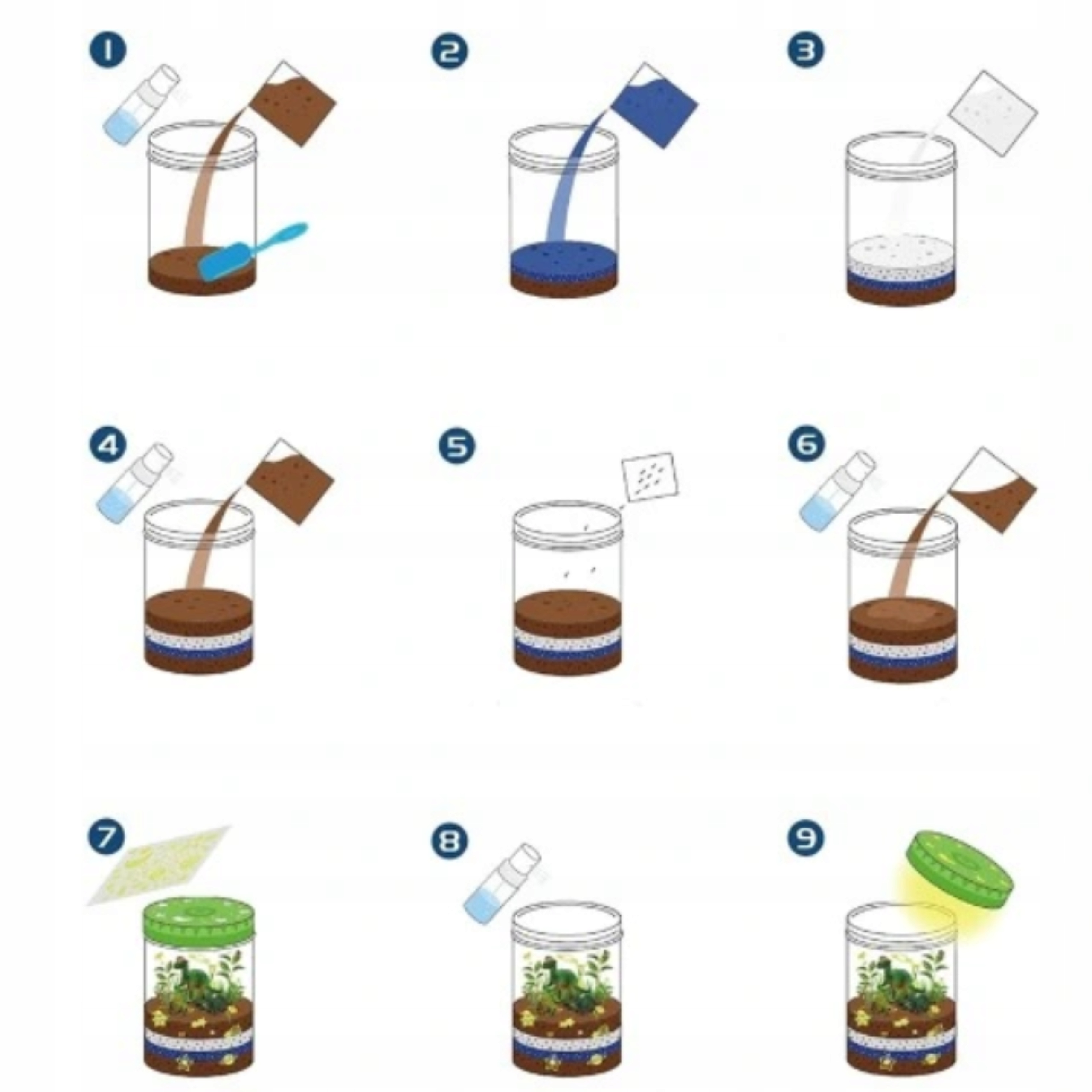 1

2

3

4

5

6

7

8

9