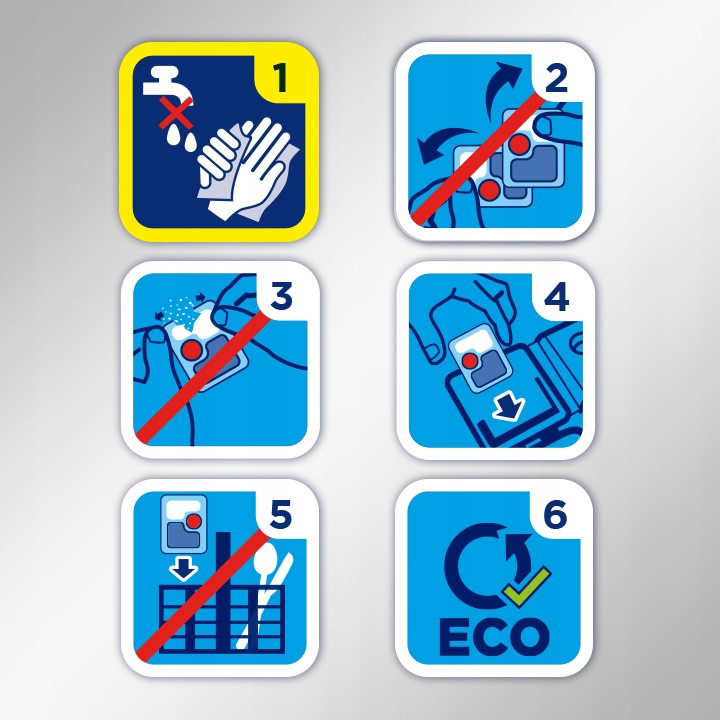 1

2

3

4

5

6

ECO