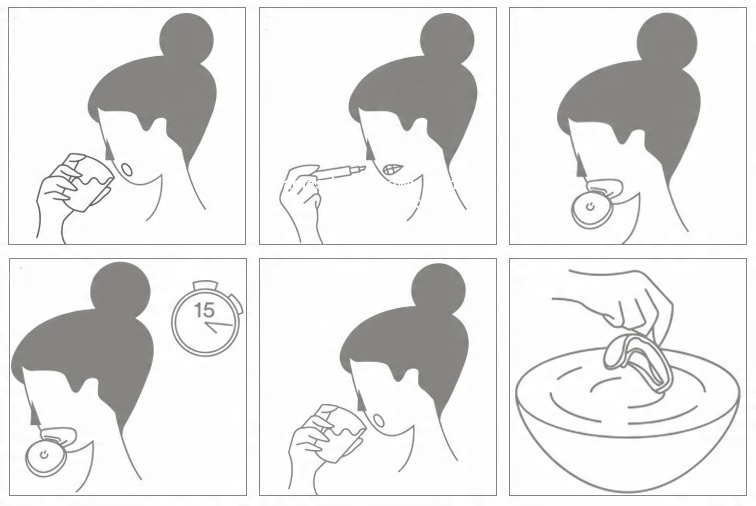 15