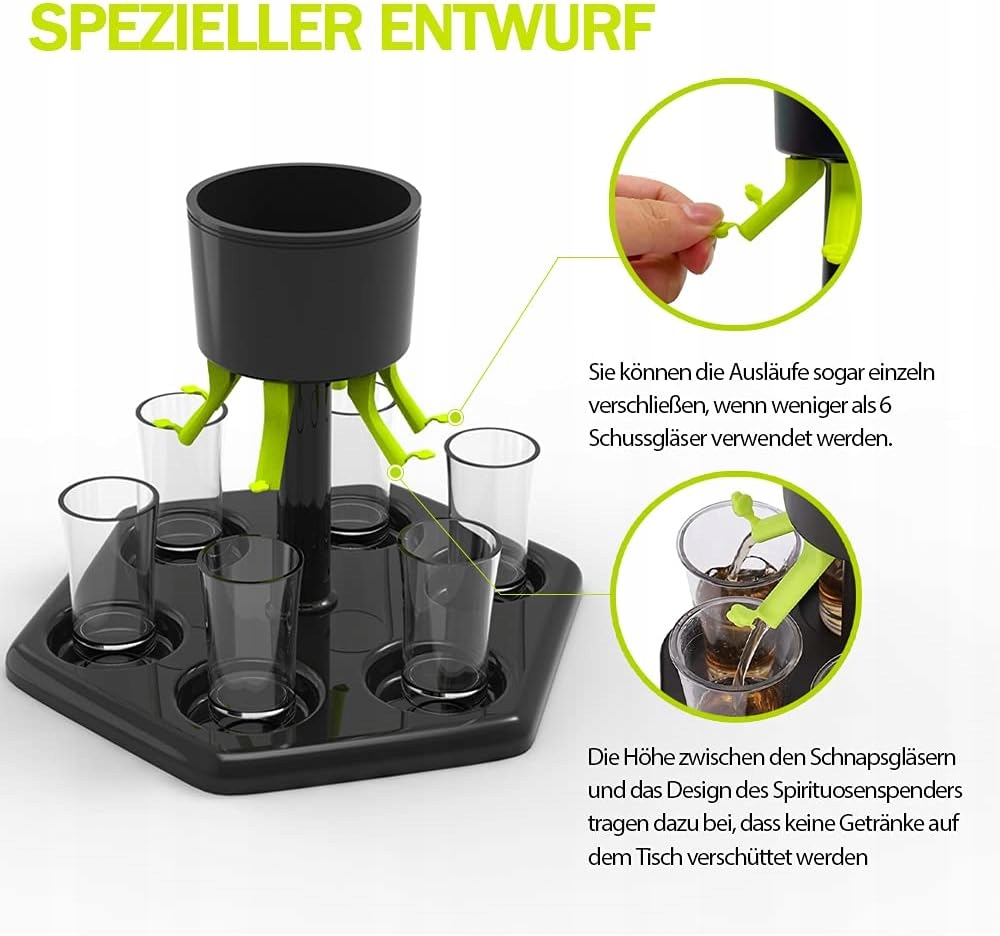 SPEZIELLER ENTWURF

Sie können die Ausläufe sogar einzeln verschließen, wenn weniger als 6 Schussgläser verwendet werden.

Die Höhe zwischen den Schnapsgläsern und das Design des Spirituosenspenders tragen dazu bei, dass keine Getränke auf dem Tisch verschüttet werden