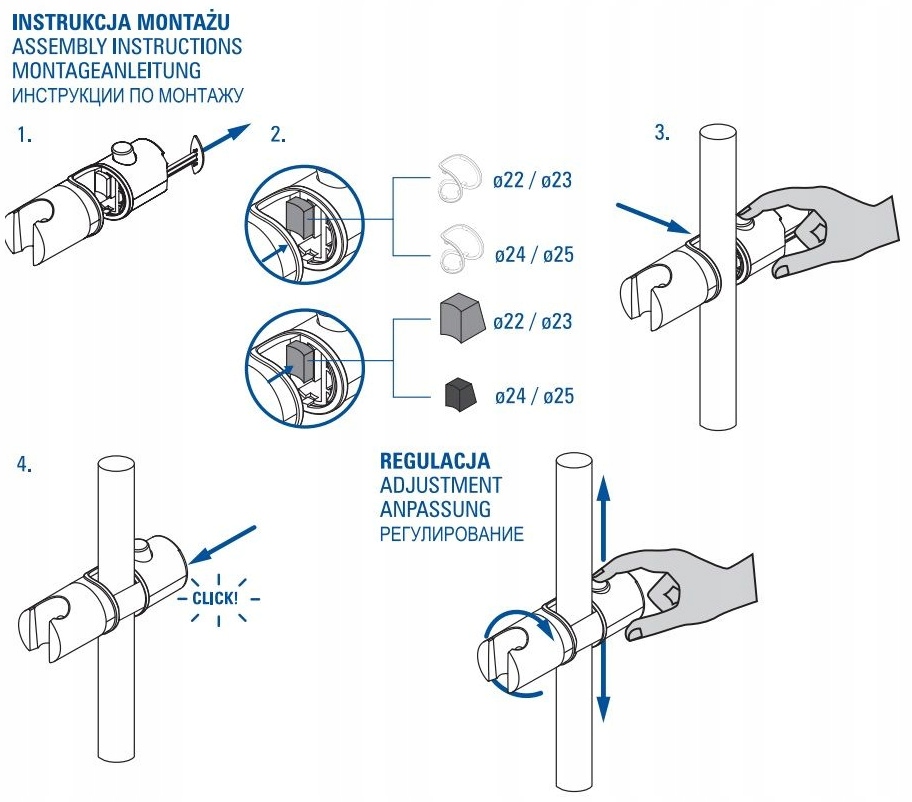 INSTRUKCJA MONTAŻU
ASSEMBLY INSTRUCTIONS
MONTAGEANLEITUNG
ИНСТРУКЦИИ ПО МОНТАЖУ

1.

2.

ø22 / ø23

ø24 / ø25

ø22 / ø23

ø24 / ø25

3.

4.

CLICK!

REGULACJA
ADJUSTMENT
ANPASSUNG
РЕГУЛИРОВАНИЕ