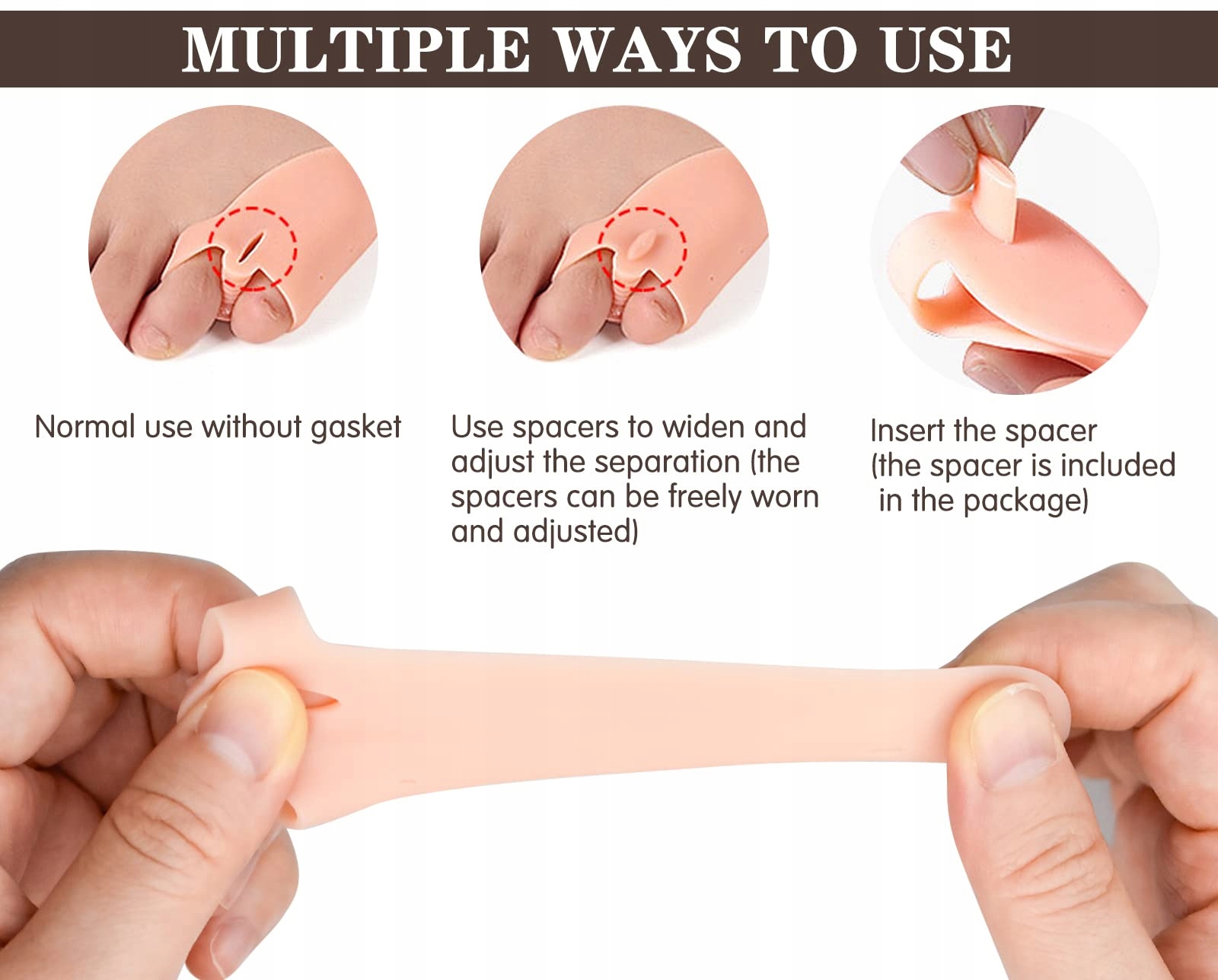 MULTIPLE WAYS TO USE

Normal use without gasket

Use spacers to widen and adjust the separation (the spacers can be freely worn and adjusted)

Insert the spacer (the spacer is included in the package)