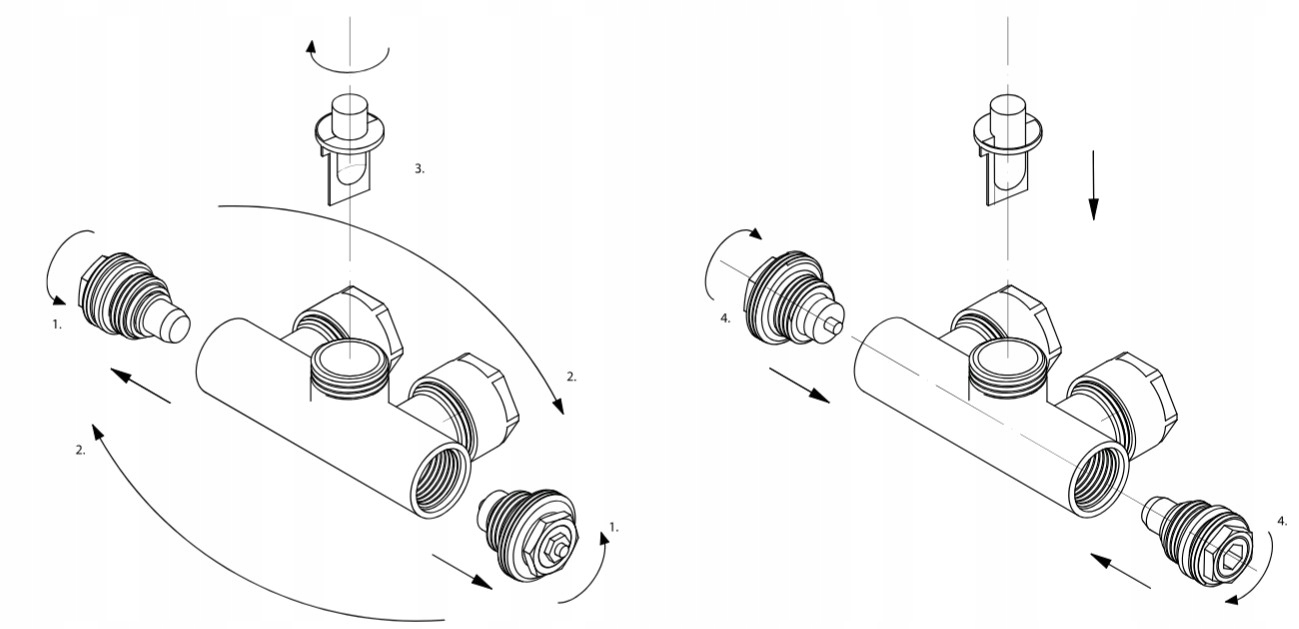 3.

1.

2.

2.

1.

4.

4.