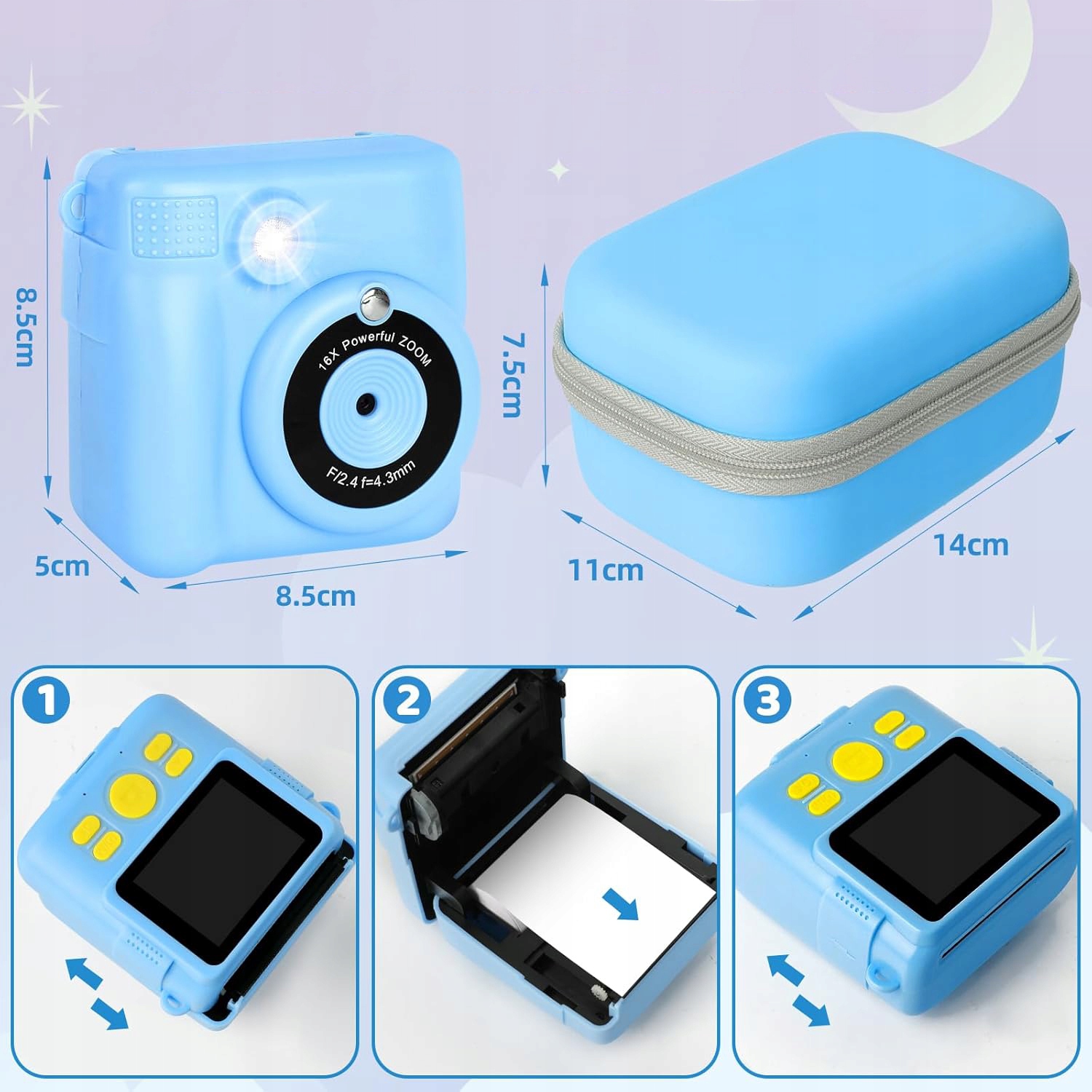 8.5cm

16X Powerful ZOOM

F/2.4 f=4.3mm

5cm

8.5cm

7.5cm

11cm

14cm

1

2

3