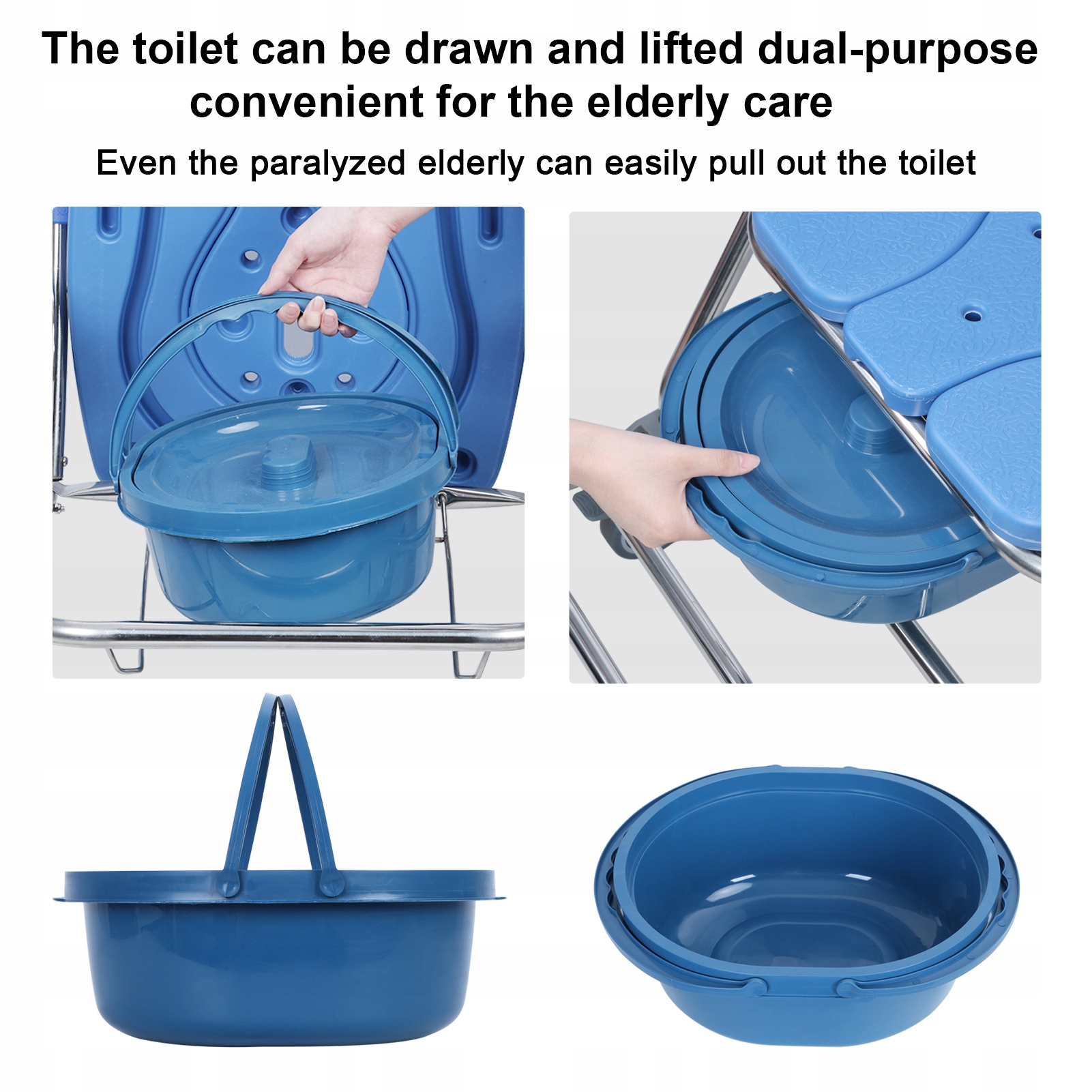 The toilet can be drawn and lifted dual-purpose convenient for the elderly care

Even the paralyzed elderly can easily pull out the toilet