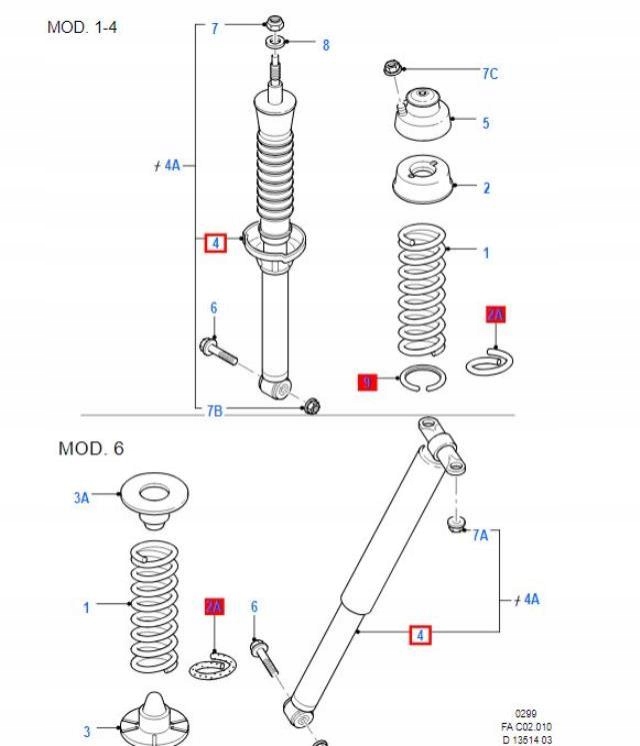 MOD. 1-4

7
8
7C
5
≠ 4A
2
4
1
6
2A
9
7B

MOD. 6

3A
7A
1
2A
6
≠ 4A
4
3

0299
FA C02.010
D 13514 03