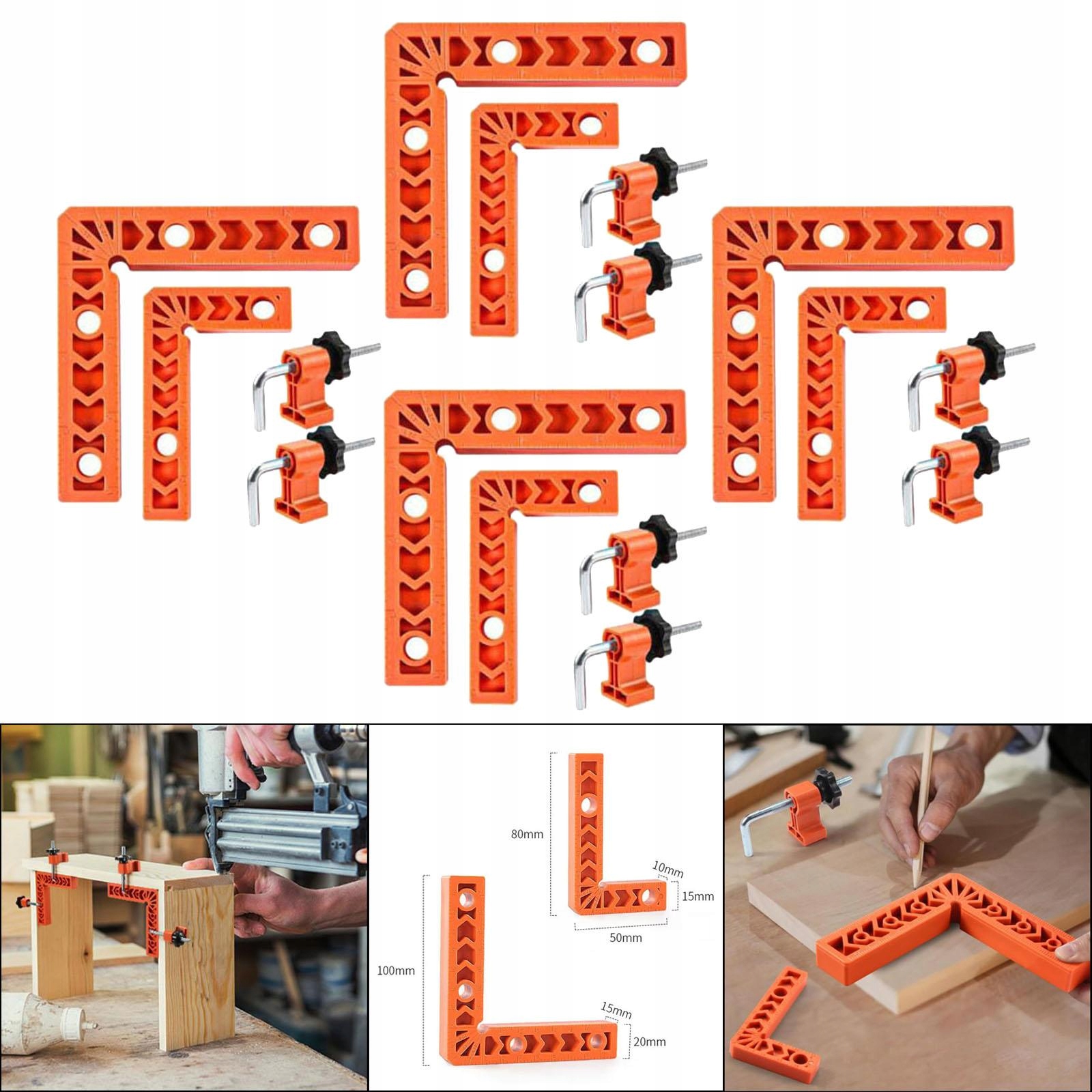 80mm

10mm

15mm

50mm

100mm

15mm

20mm