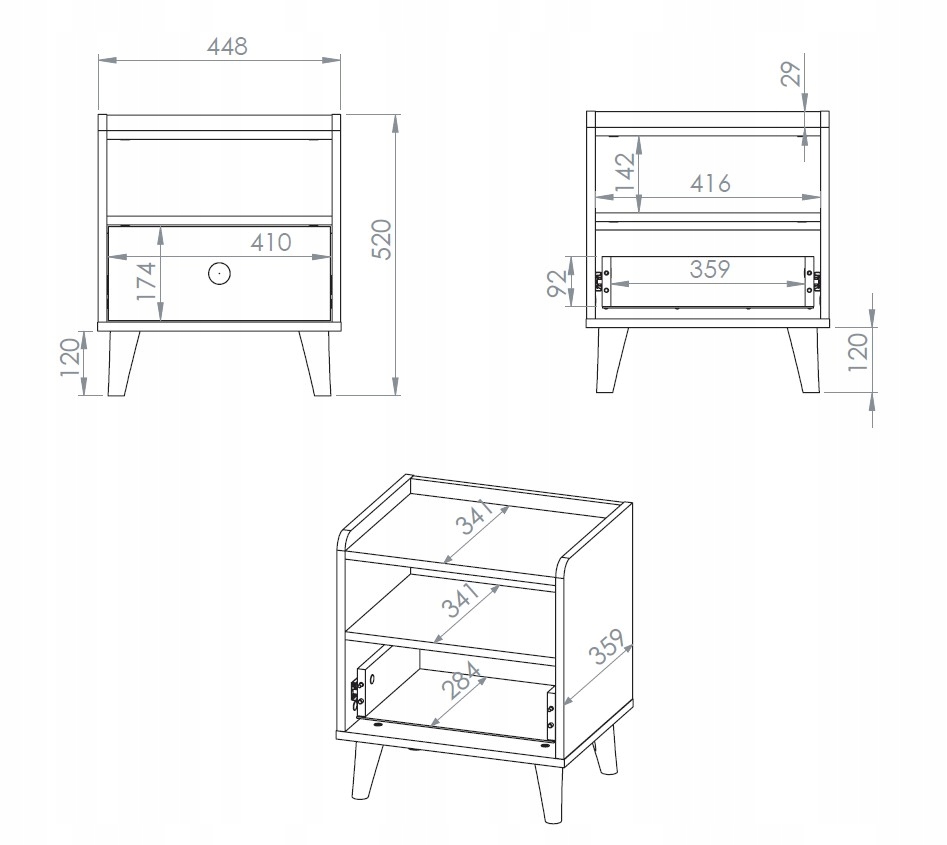 448
520
410
174
120
29
142
416
92
359
120
341
341
359
284