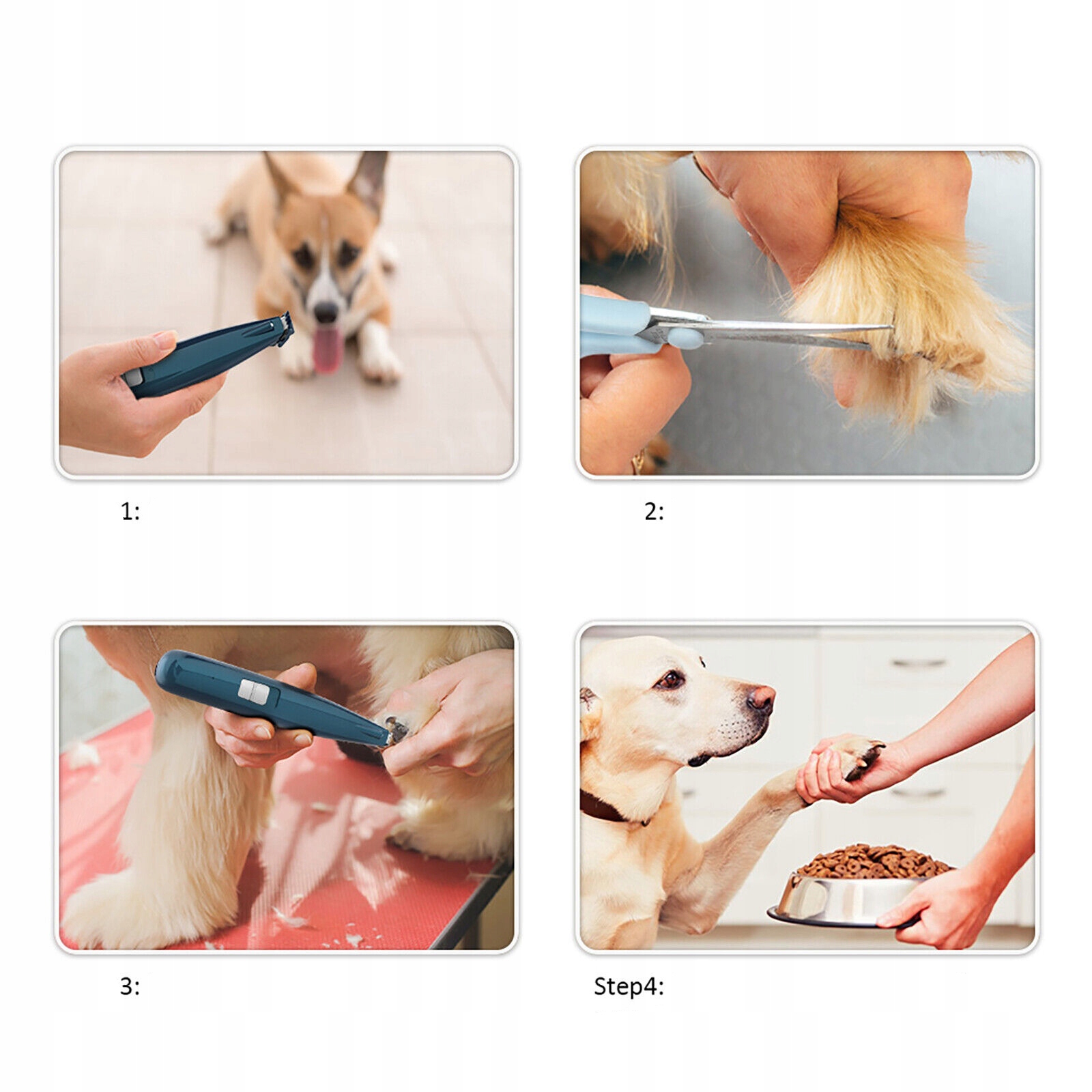 1:

2:

3:

Step4: