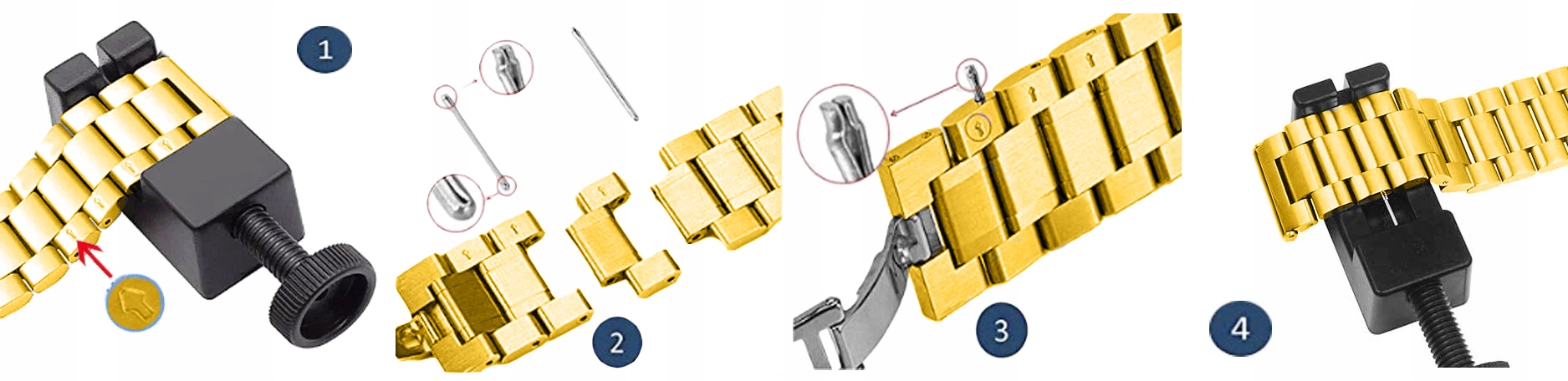 1

2

3

4