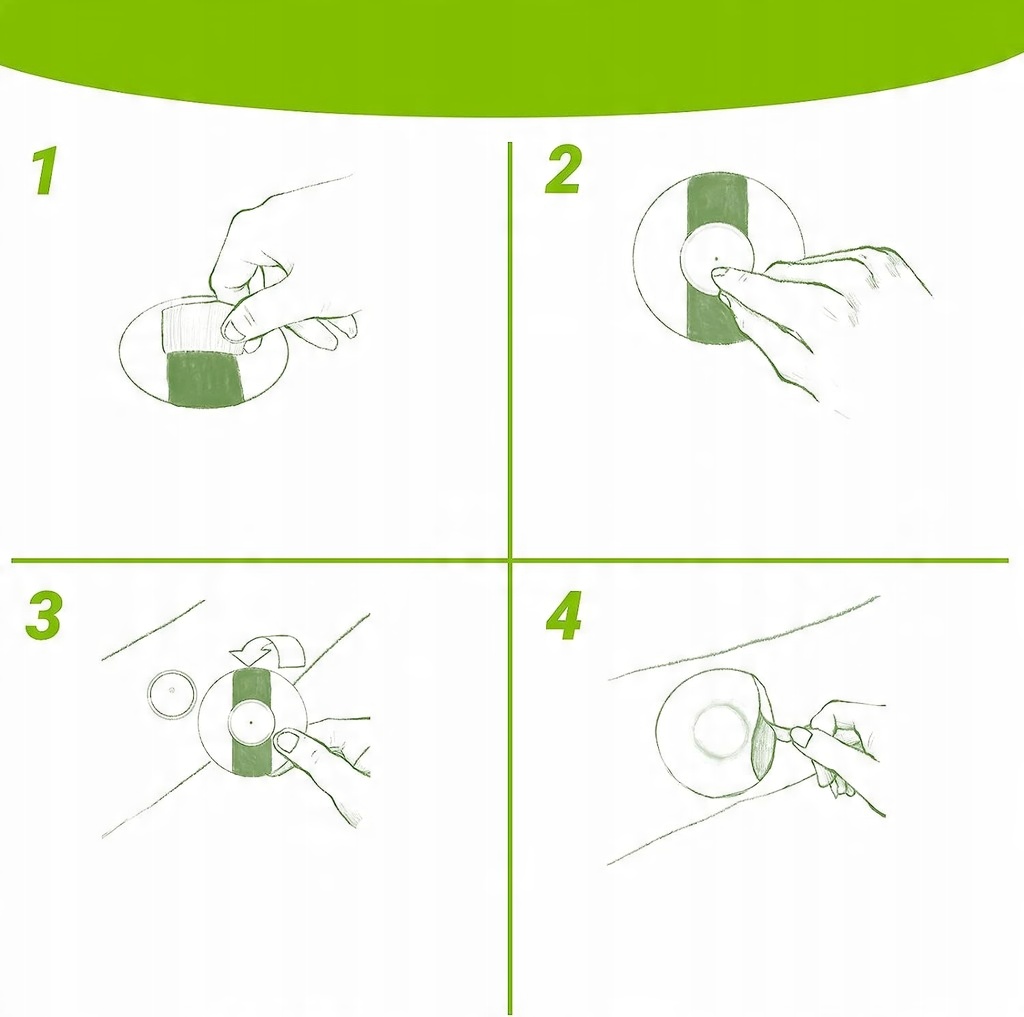 1

2

3

4