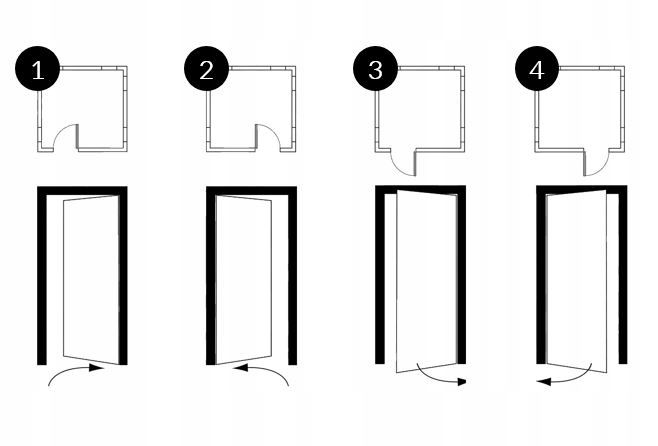 1
2
3
4