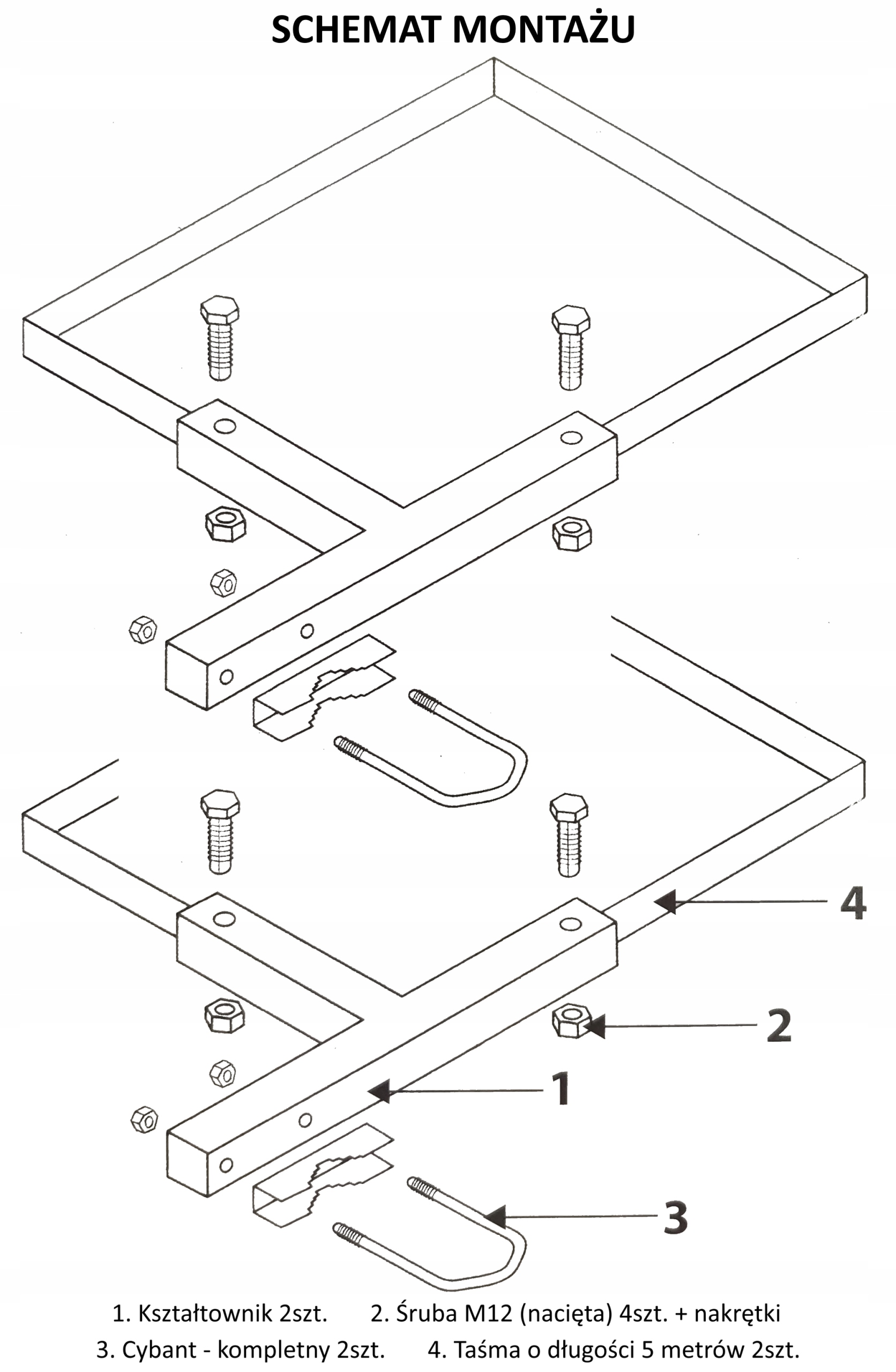 SCHEMAT MONTAŻU

4

2

1

3

1. Kształtownik 2szt.   2. Śruba M12 (nacięta) 4szt. + nakrętki
3. Cybant - kompletny 2szt.   4. Taśma o długości 5 metrów 2szt.