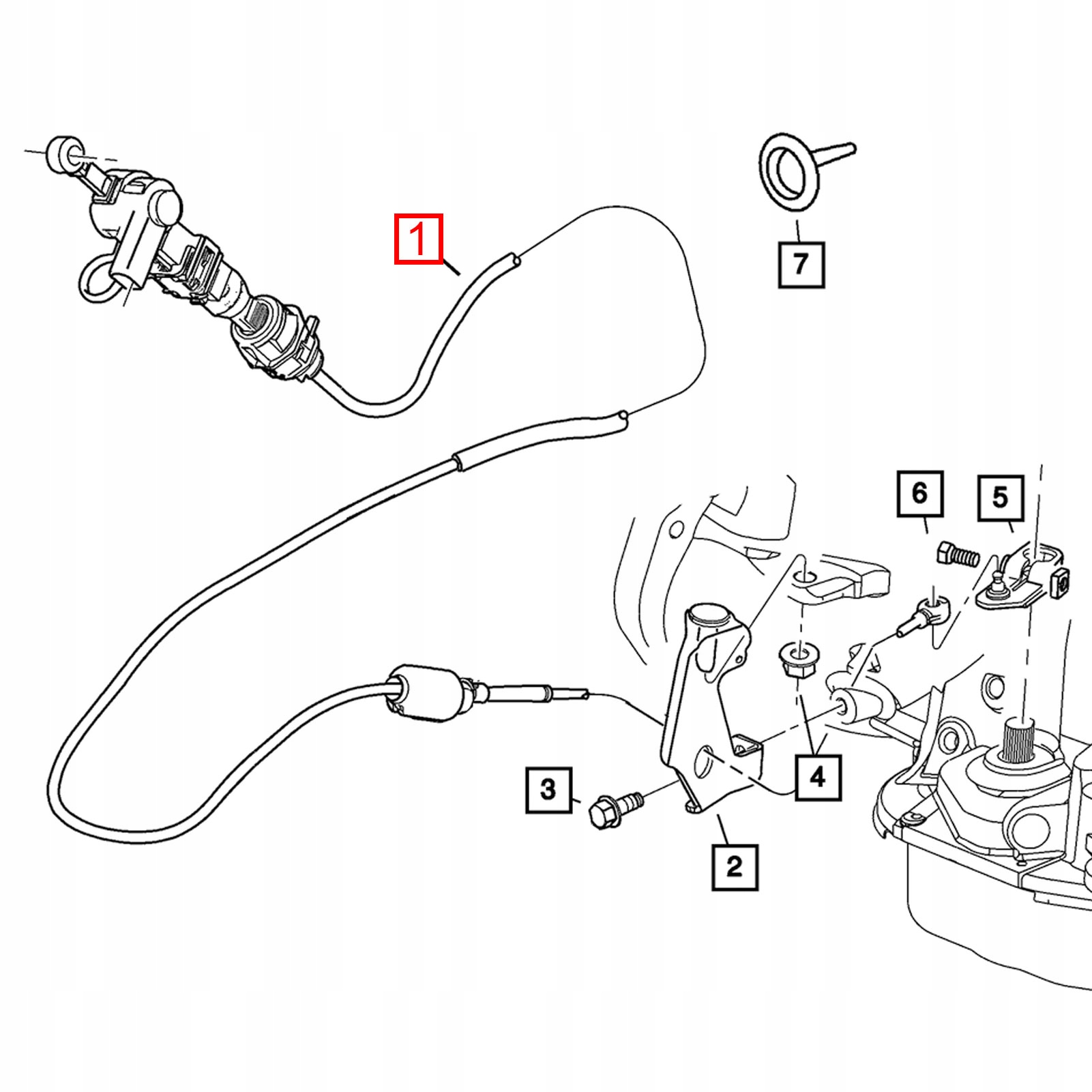 1
7
6
5
4
3
2