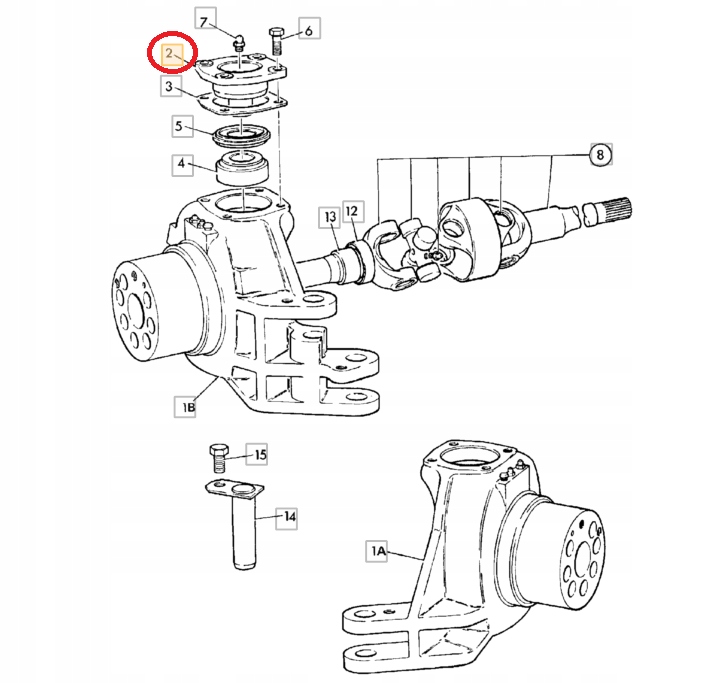 7
6
2
3
5
4
8
13
12
1B
15
14
1A