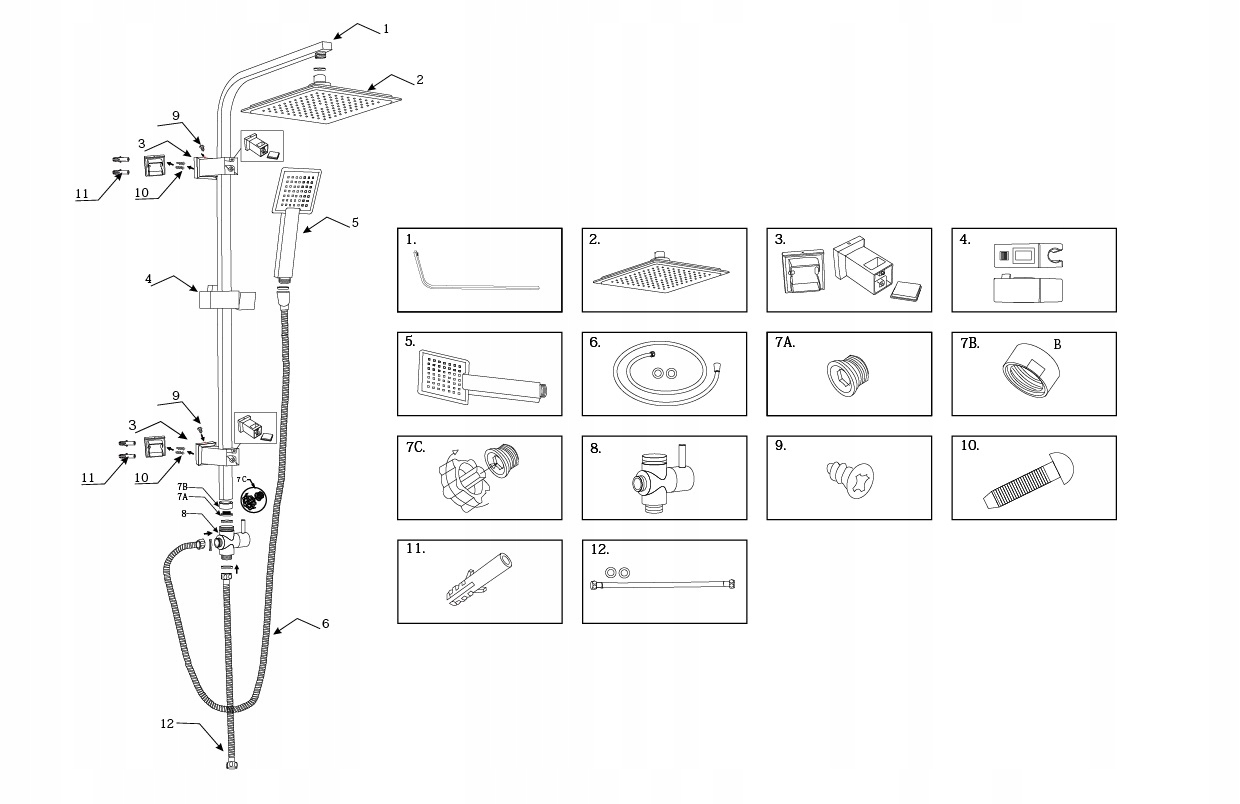 1
2
9
3
11
10
5
4
9
3
11
10
7C
7B
7A
8
6
12

1.
2.
3.
4.
5.
6.
7A.
7B.
B
7C.
8.
9.
10.
11.
12.