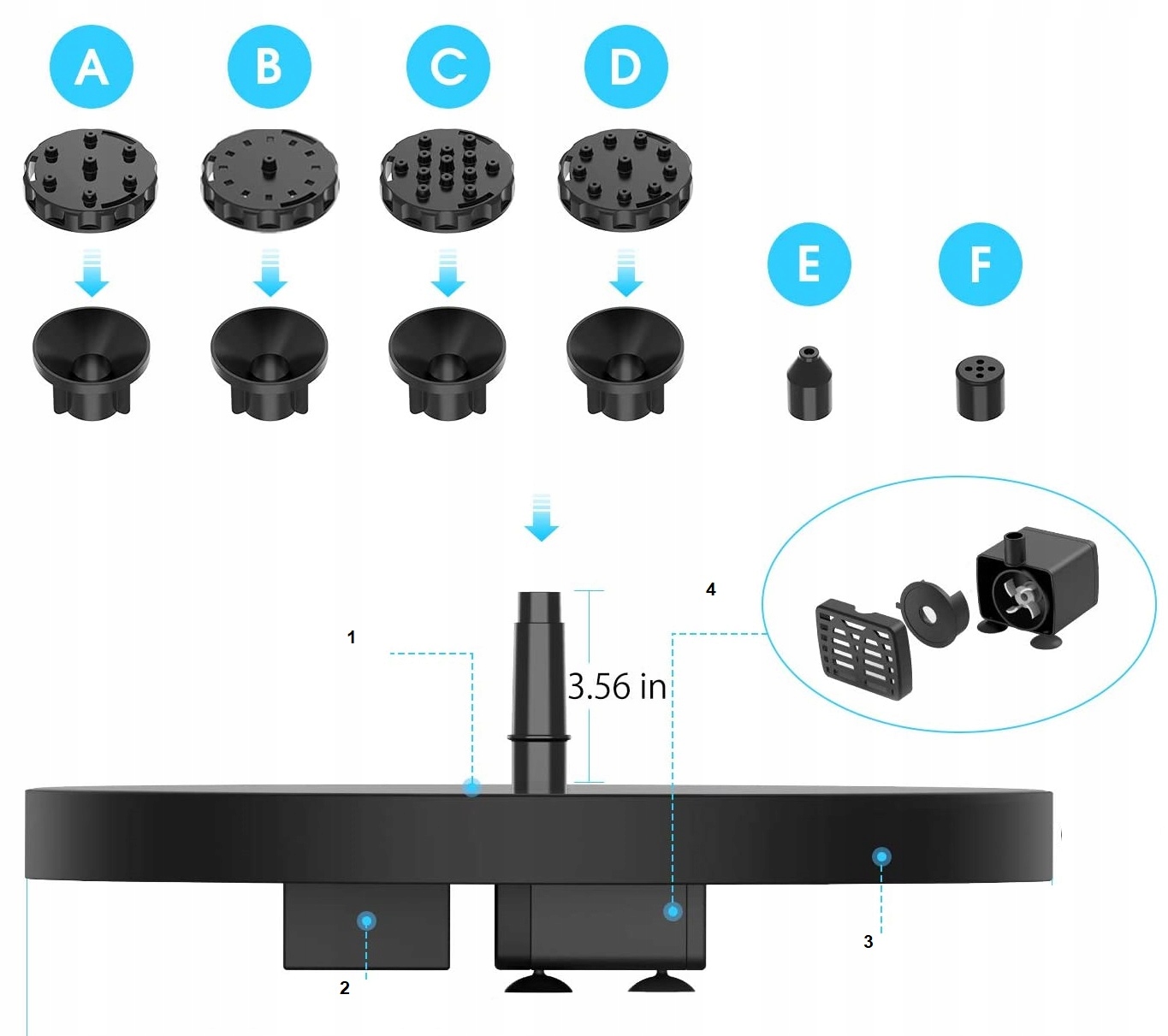 A B C D

E F

4

1

3.56 in

3

2