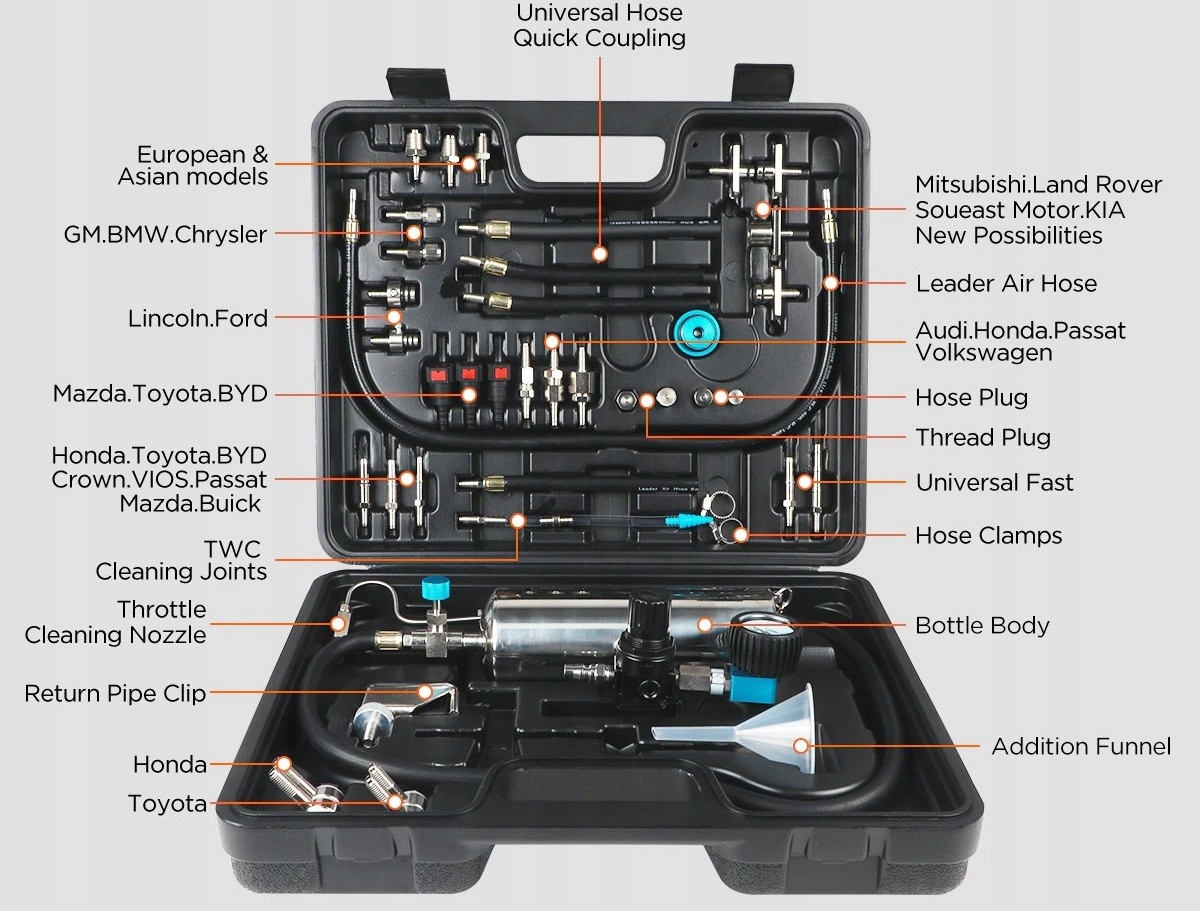 Universal Hose Quick Coupling

European & Asian models

GM.BMW.Chrysler

Lincoln.Ford

Mazda.Toyota.BYD

Honda.Toyota.BYD Crown.VIOS.Passat Mazda.Buick

TWC Cleaning Joints

Throttle Cleaning Nozzle

Return Pipe Clip

Honda

Toyota

Mitsubishi.Land Rover Soueast Motor.KIA New Possibilities

Leader Air Hose

Audi.Honda.Passat Volkswagen

Hose Plug

Thread Plug

Universal Fast

Hose Clamps

Bottle Body

Addition Funnel

Leader Air Hose