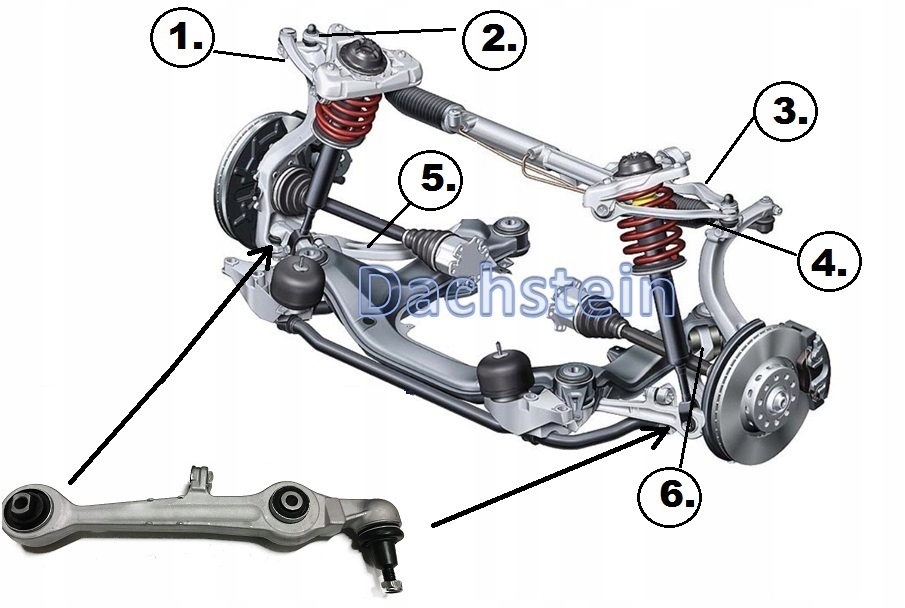 1.

2.

3.

5.

4.

Dachstein

6.