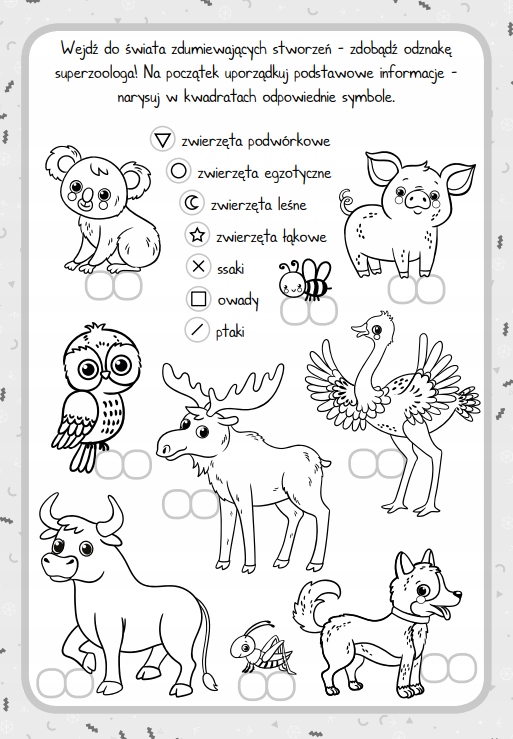 Wejdź do świata zdumiewających stworzeń - zdobądź odznakę superzoologa! Na początek uporządkuj podstawowe informacje - narysuj w kwadratach odpowiednie symbole.

zwierzęta podwórkowe
zwierzęta egzotyczne
zwierzęta leśne
zwierzęta łąkowe
ssaki
owady
ptaki