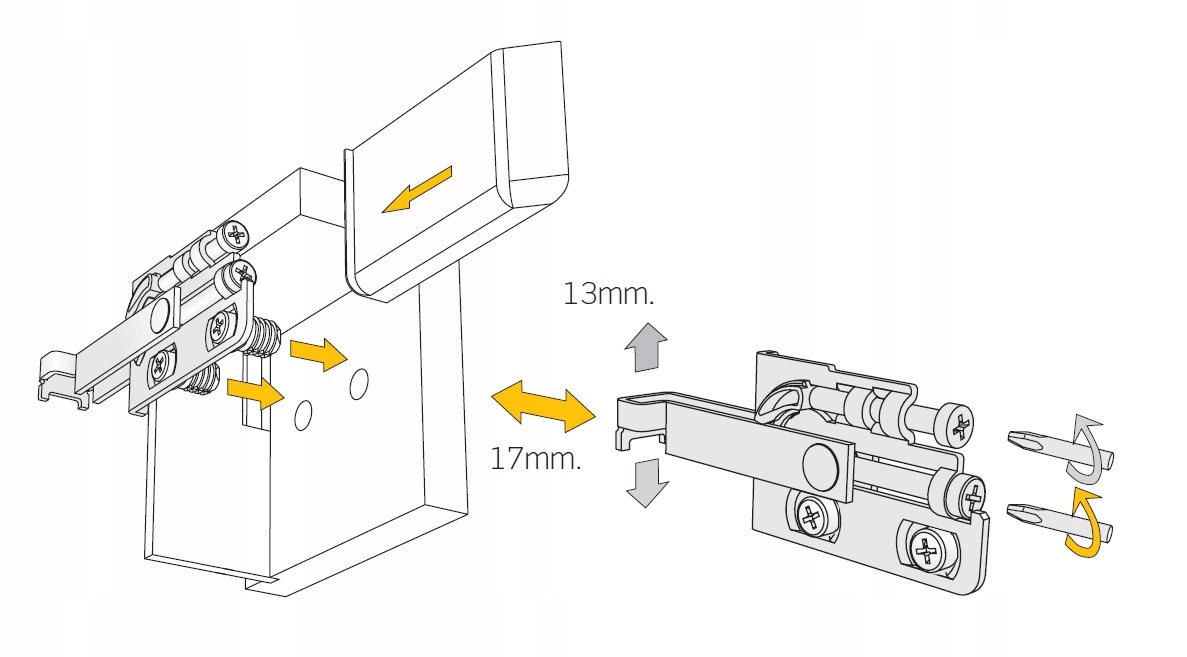 13mm.

17mm.