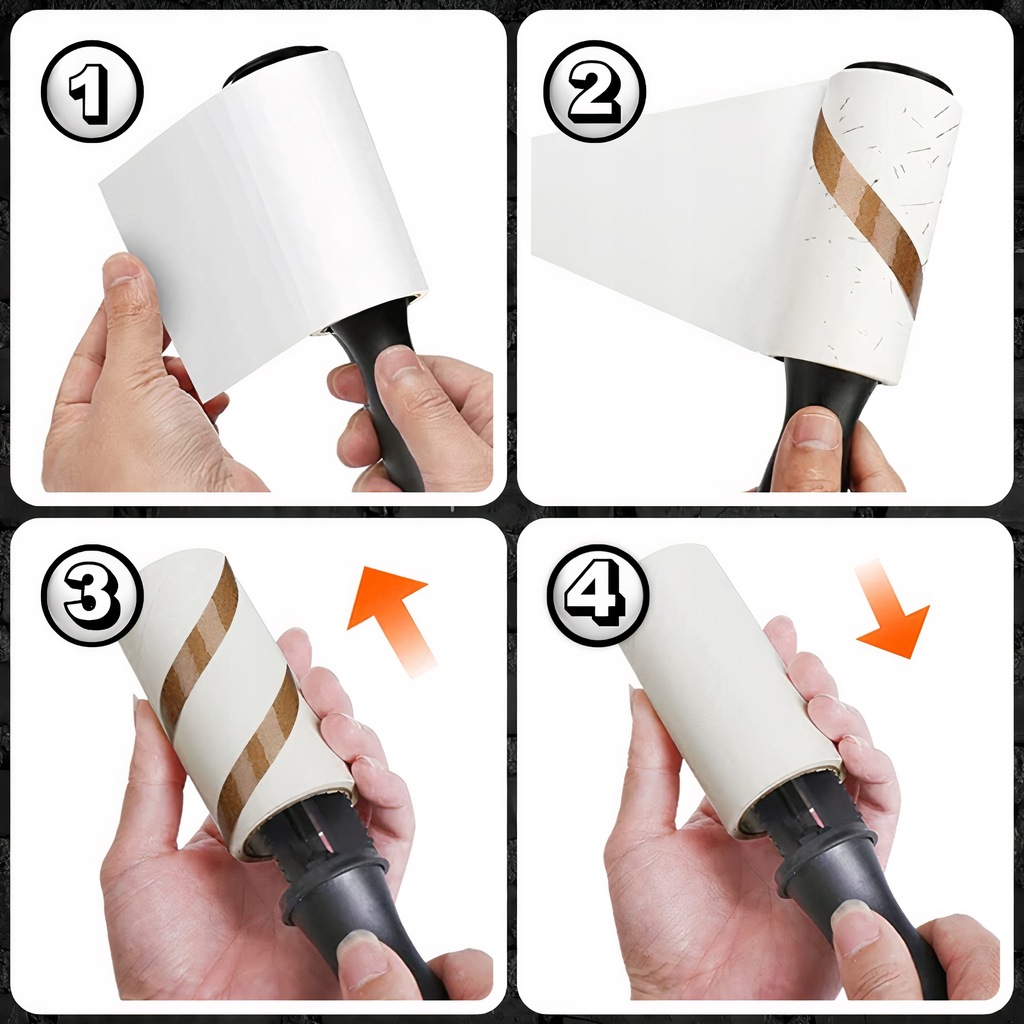 1

2

3

4