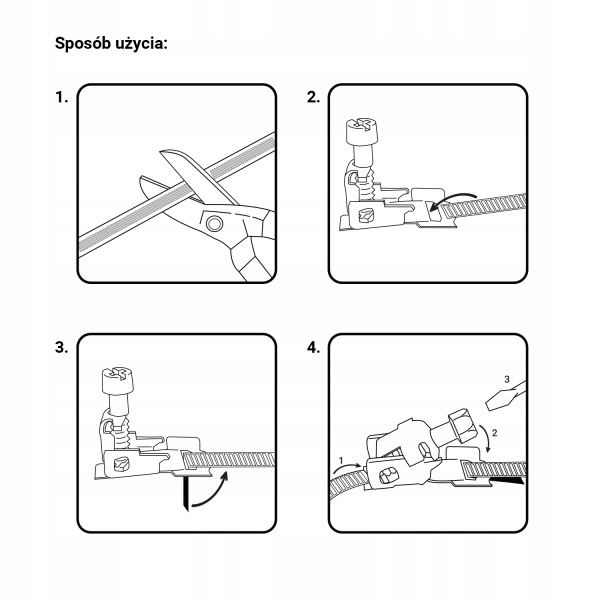 Sposób użycia:

1.

2.

3.

4.

3

2

1