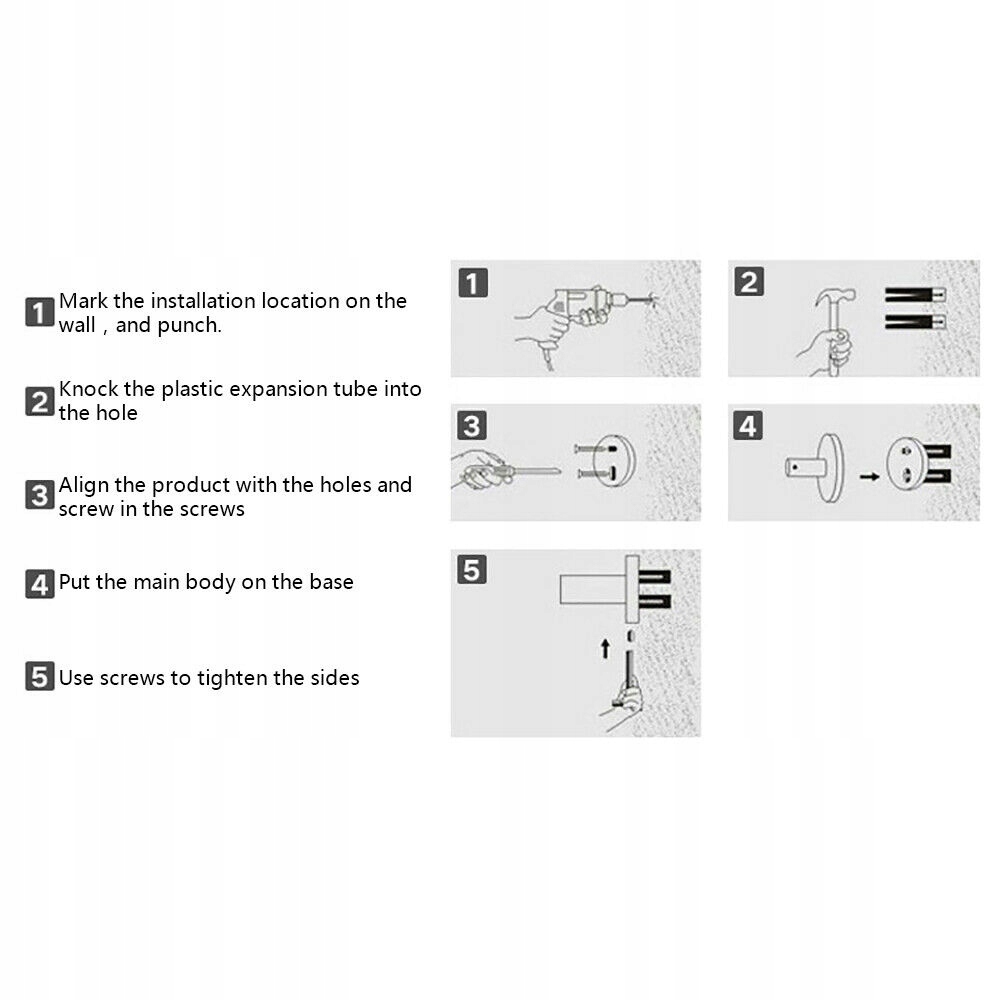 1 Mark the installation location on the wall , and punch.

2 Knock the plastic expansion tube into the hole

3 Align the product with the holes and screw in the screws

4 Put the main body on the base

5 Use screws to tighten the sides

1

2

3

4

5