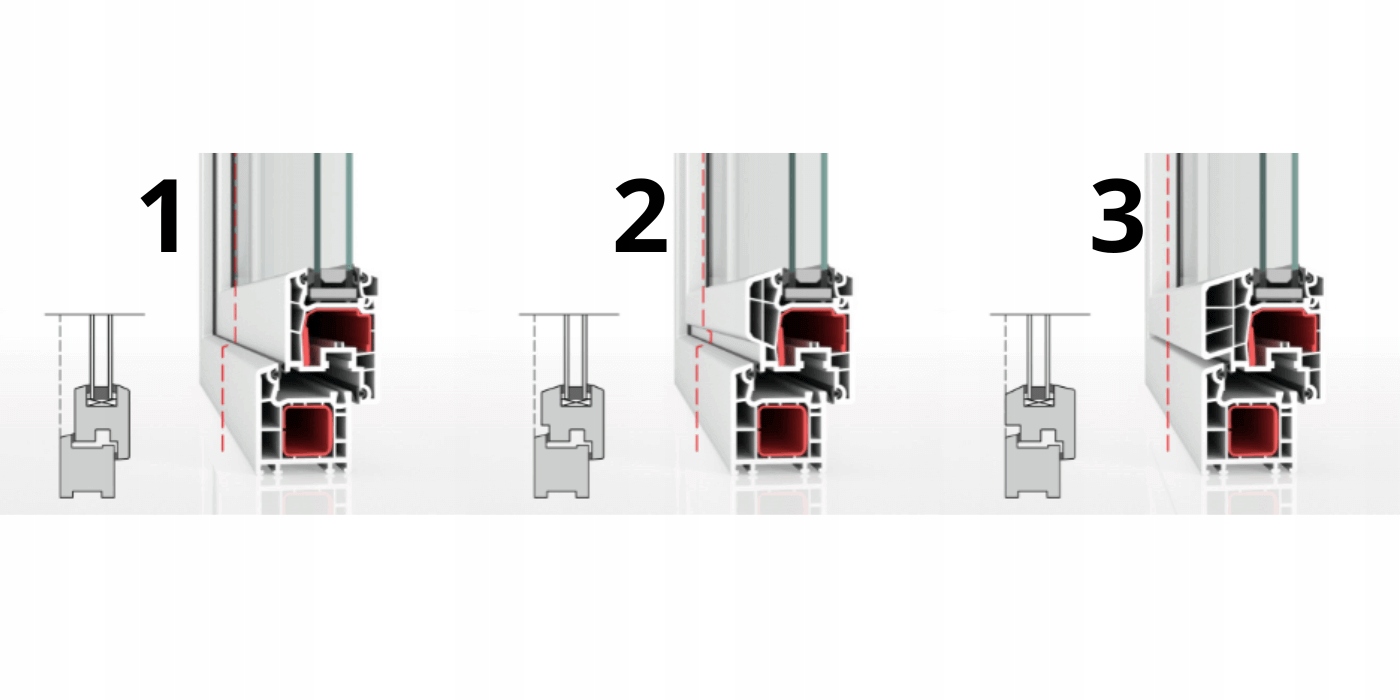 1

2

3