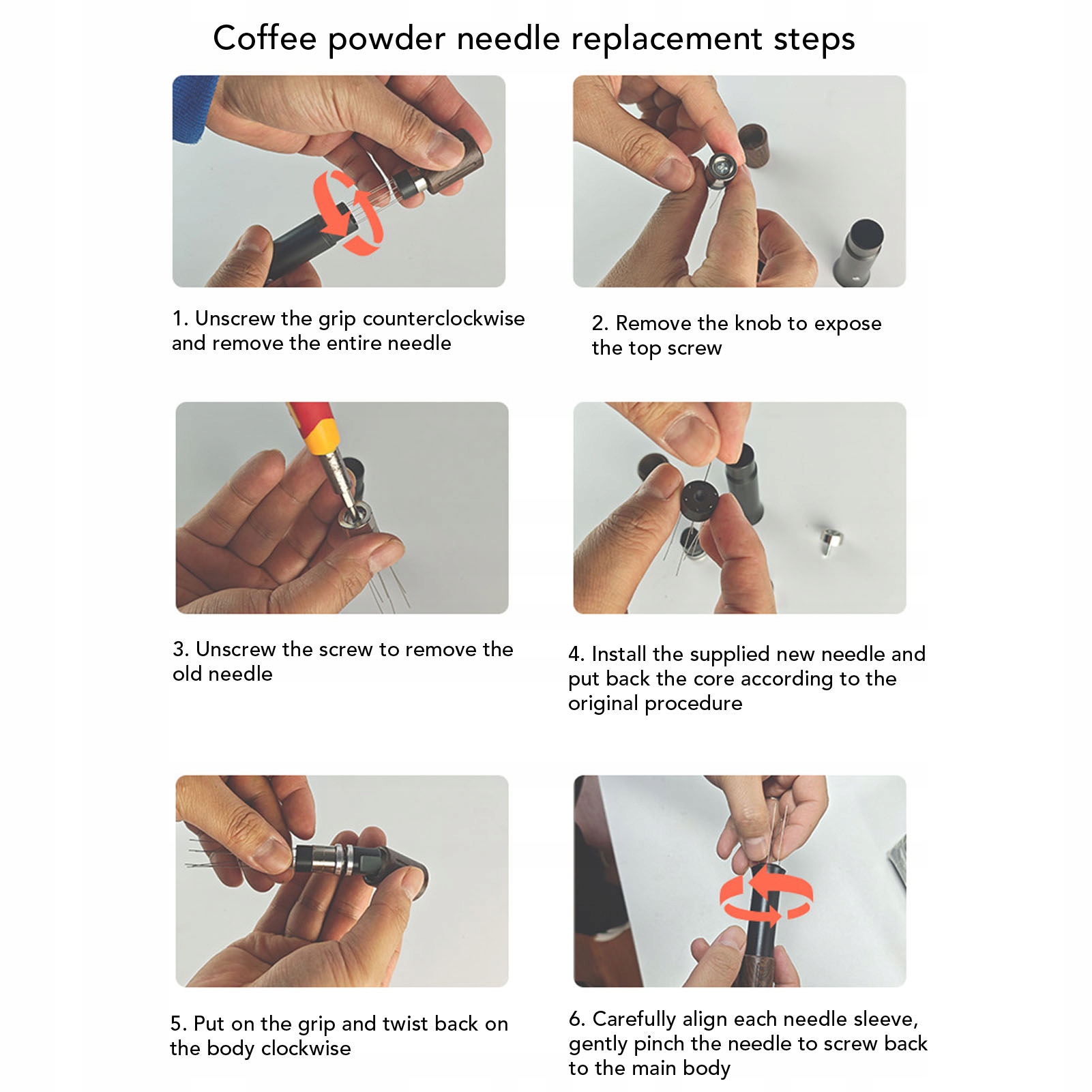 Coffee powder needle replacement steps

1. Unscrew the grip counterclockwise and remove the entire needle

2. Remove the knob to expose the top screw

3. Unscrew the screw to remove the old needle

4. Install the supplied new needle and put back the core according to the original procedure

5. Put on the grip and twist back on the body clockwise

6. Carefully align each needle sleeve, gently pinch the needle to screw back to the main body