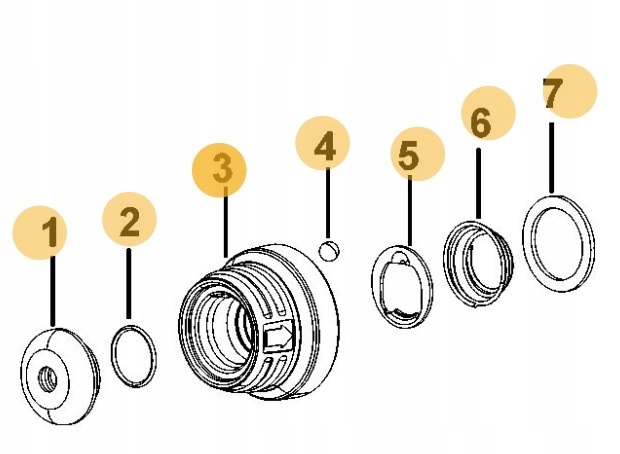 1
2
3
4
5
6
7