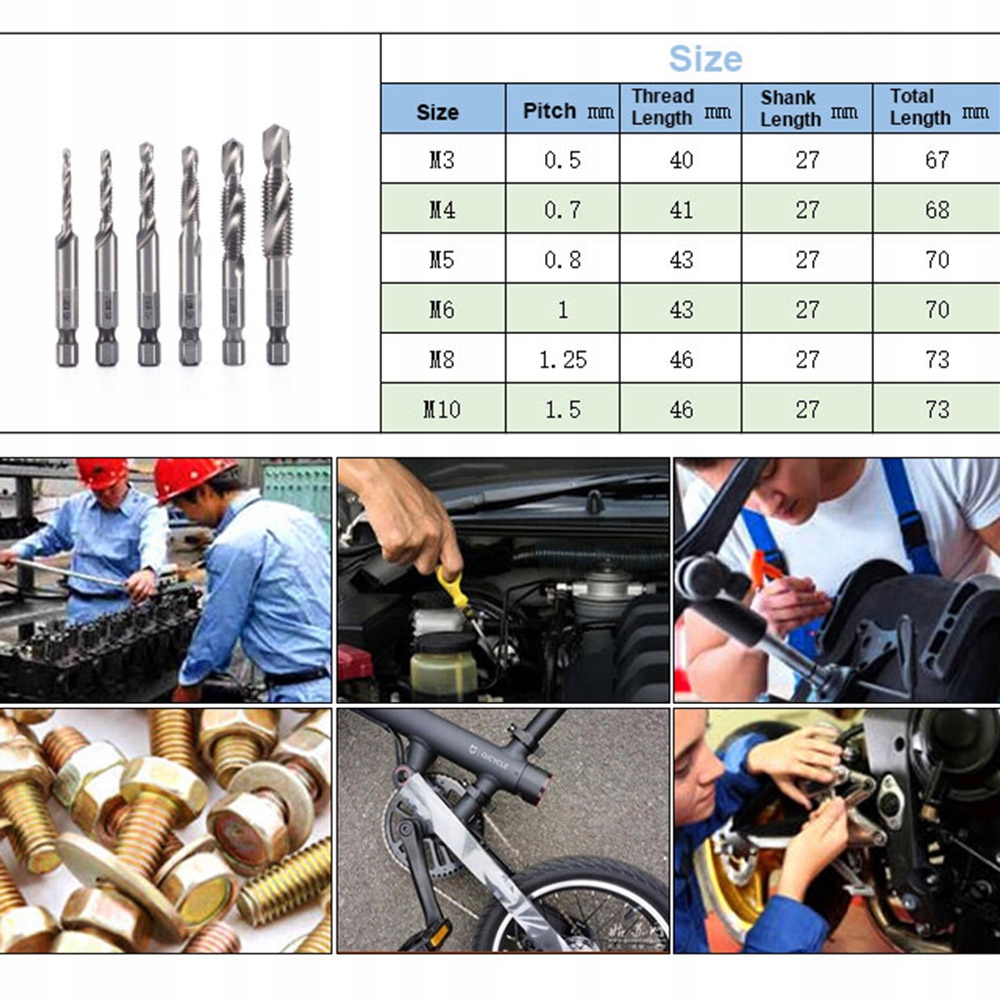 Size

| Size | Pitch mm | Thread Length mm | Shank Length mm | Total Length mm |
|---|---|---|---|---|
| M3 | 0.5 | 40 | 27 | 67 |
| M4 | 0.7 | 41 | 27 | 68 |
| M5 | 0.8 | 43 | 27 | 70 |
| M6 | 1 | 43 | 27 | 70 |
| M8 | 1.25 | 46 | 27 | 73 |
| M10 | 1.5 | 46 | 27 | 73 |