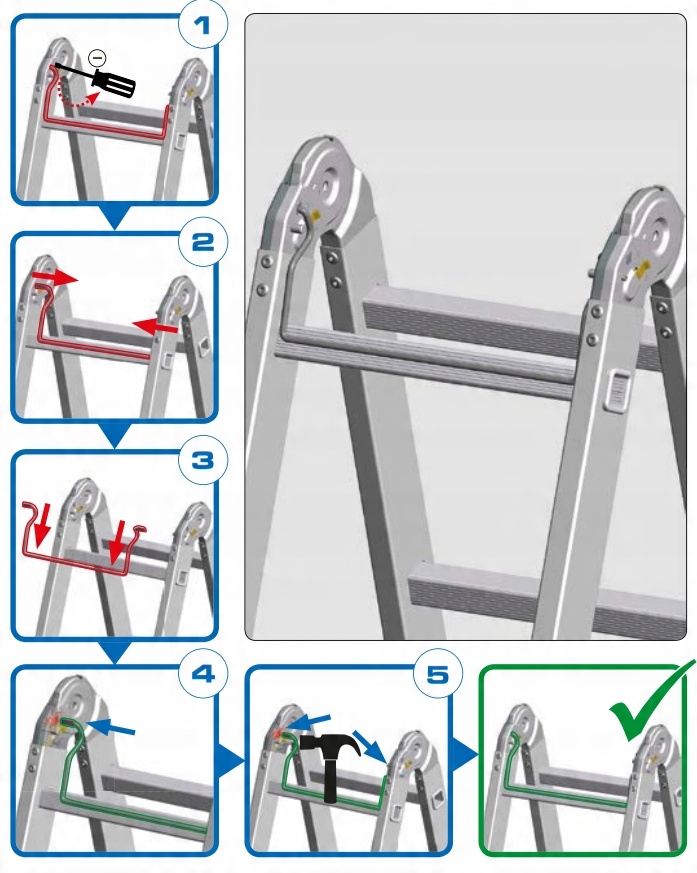 1

2

3

4

5