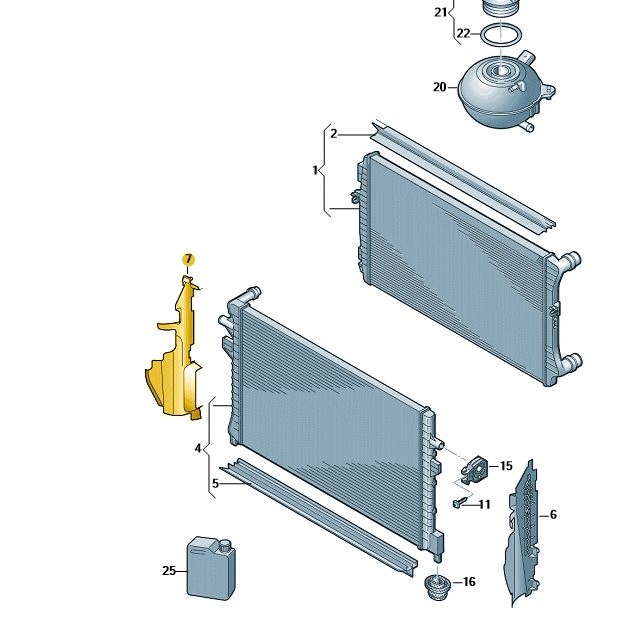 21
22
20
2
1
7
4
5
15
11
6
25
16