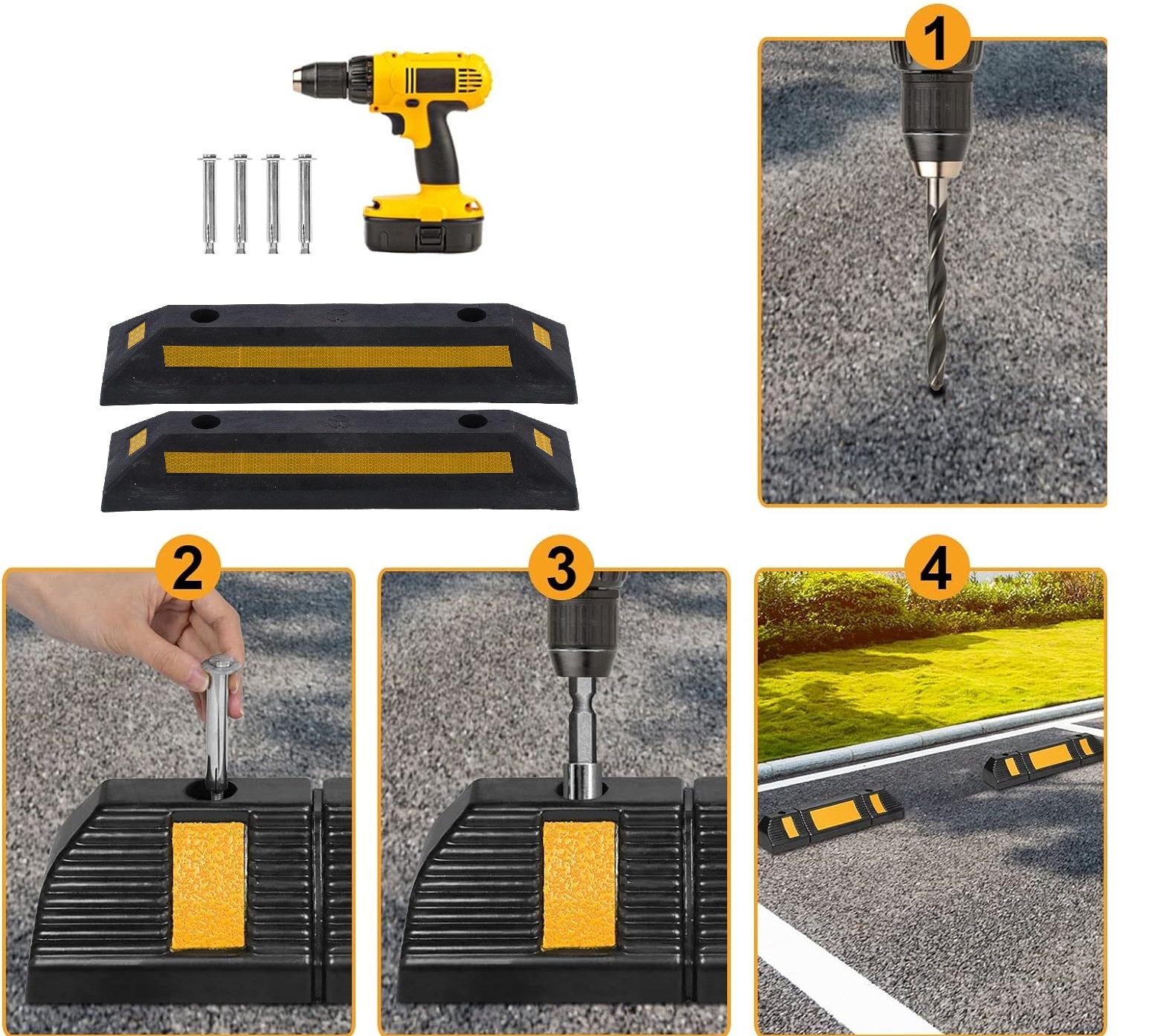 1
2
3
4