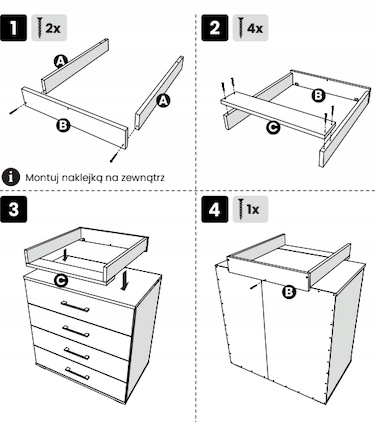 1 2x

A

A

B

Montuj naklejką na zewnątrz

2 4x

B

C

3

C

4 1x

B