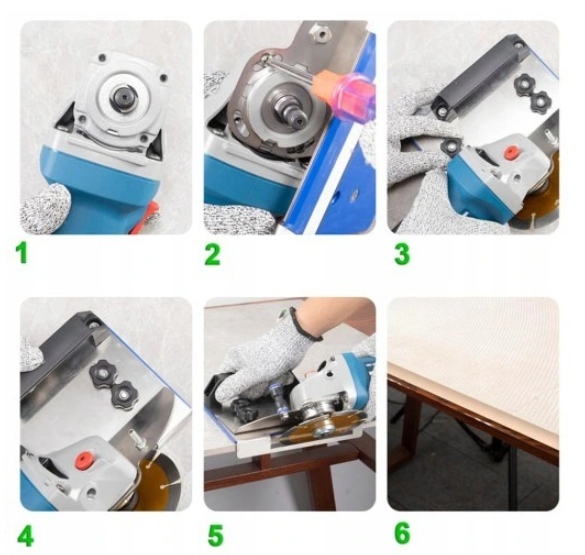 1

2

3

4

5

6